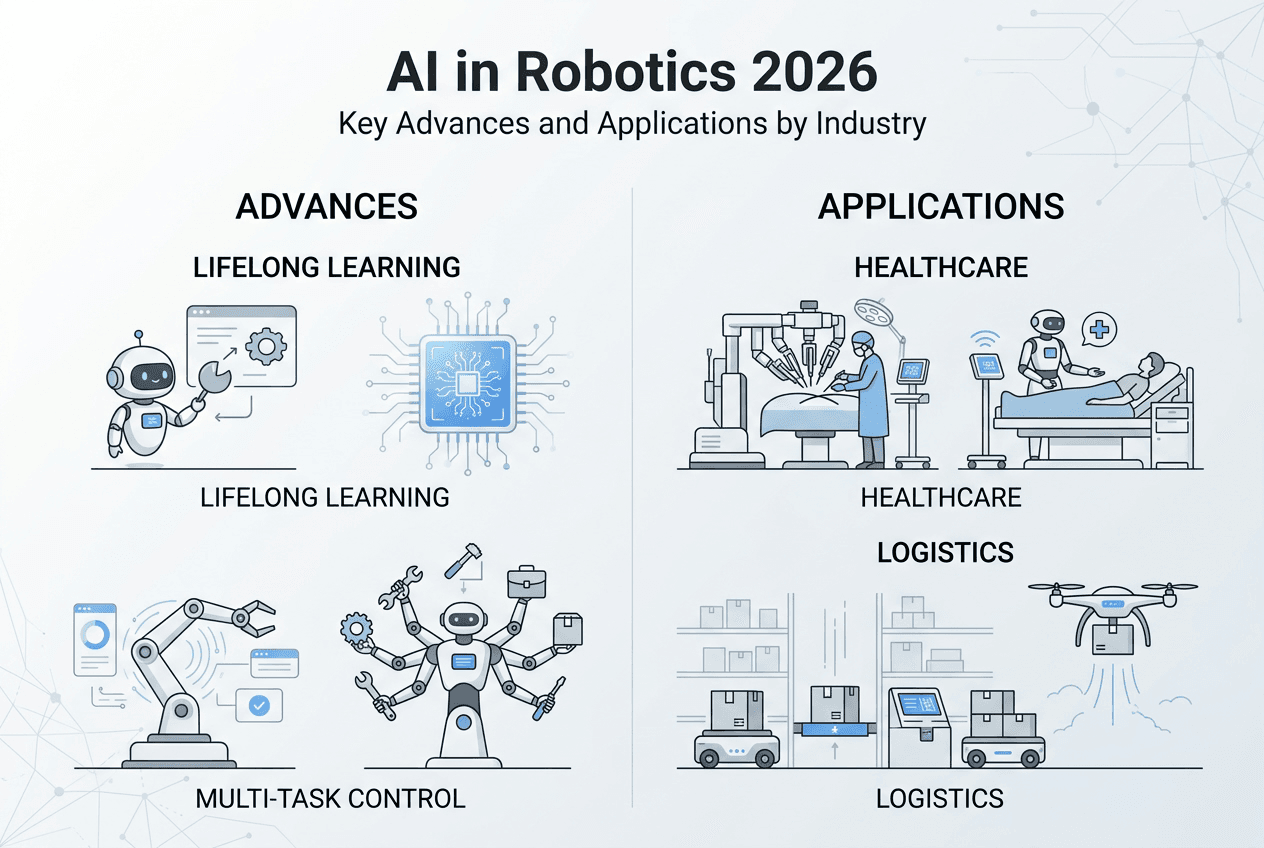 AI in Robotics 2026
Key Advances and Applications by Industry

ADVANCES

LIFELONG LEARNING

LIFELONG LEARNING

MULTI-TASK CONTROL

APPLICATIONS

HEALTHCARE

HEALTHCARE

LOGISTICS

LOGISTICS