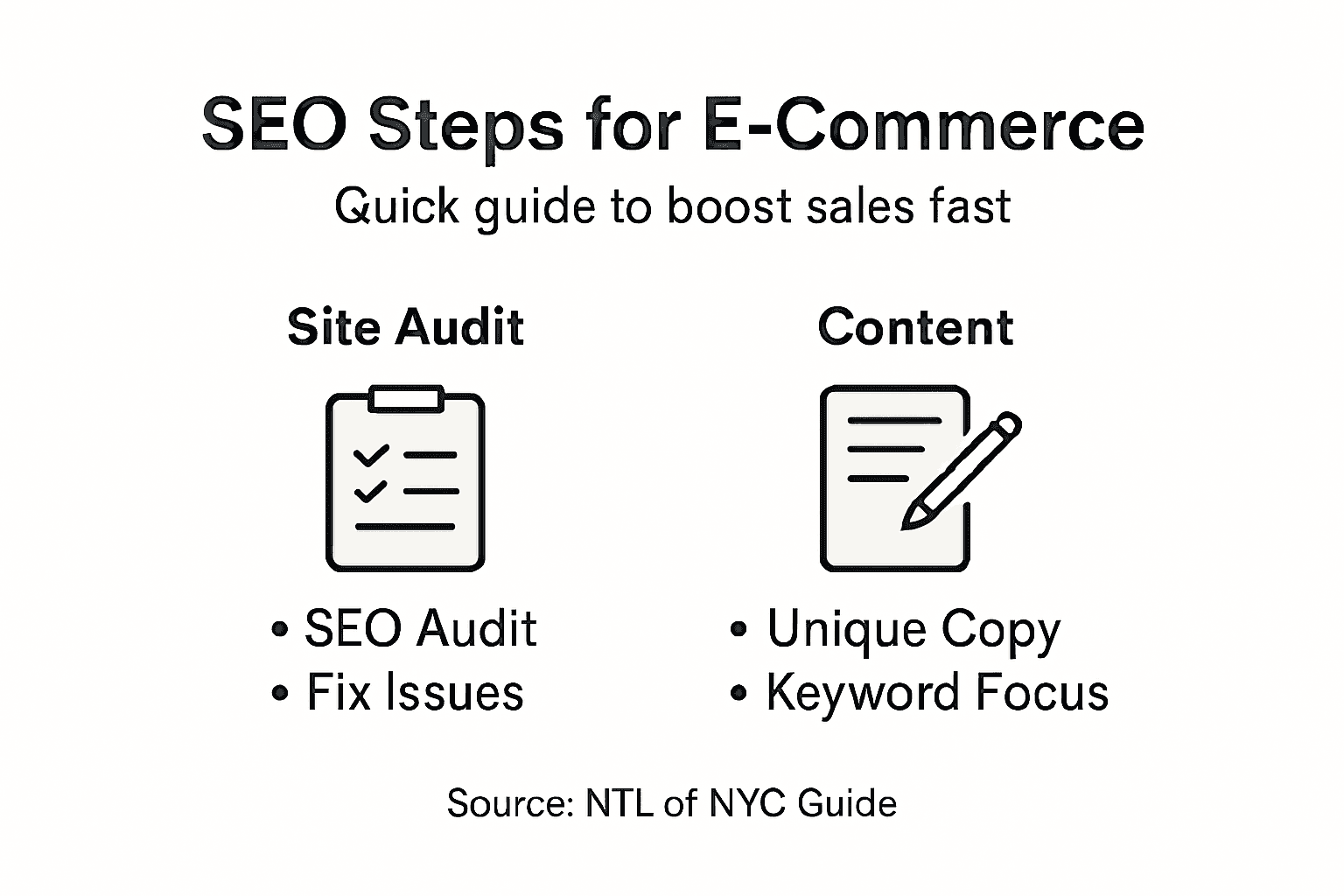 SEO Steps for E-Commerce

Quick guide to boost sales fast

Site Audit

• SEO Audit
• Fix Issues

Content

• Unique Copy
• Keyword Focus

Source: NTL of NYC Guide