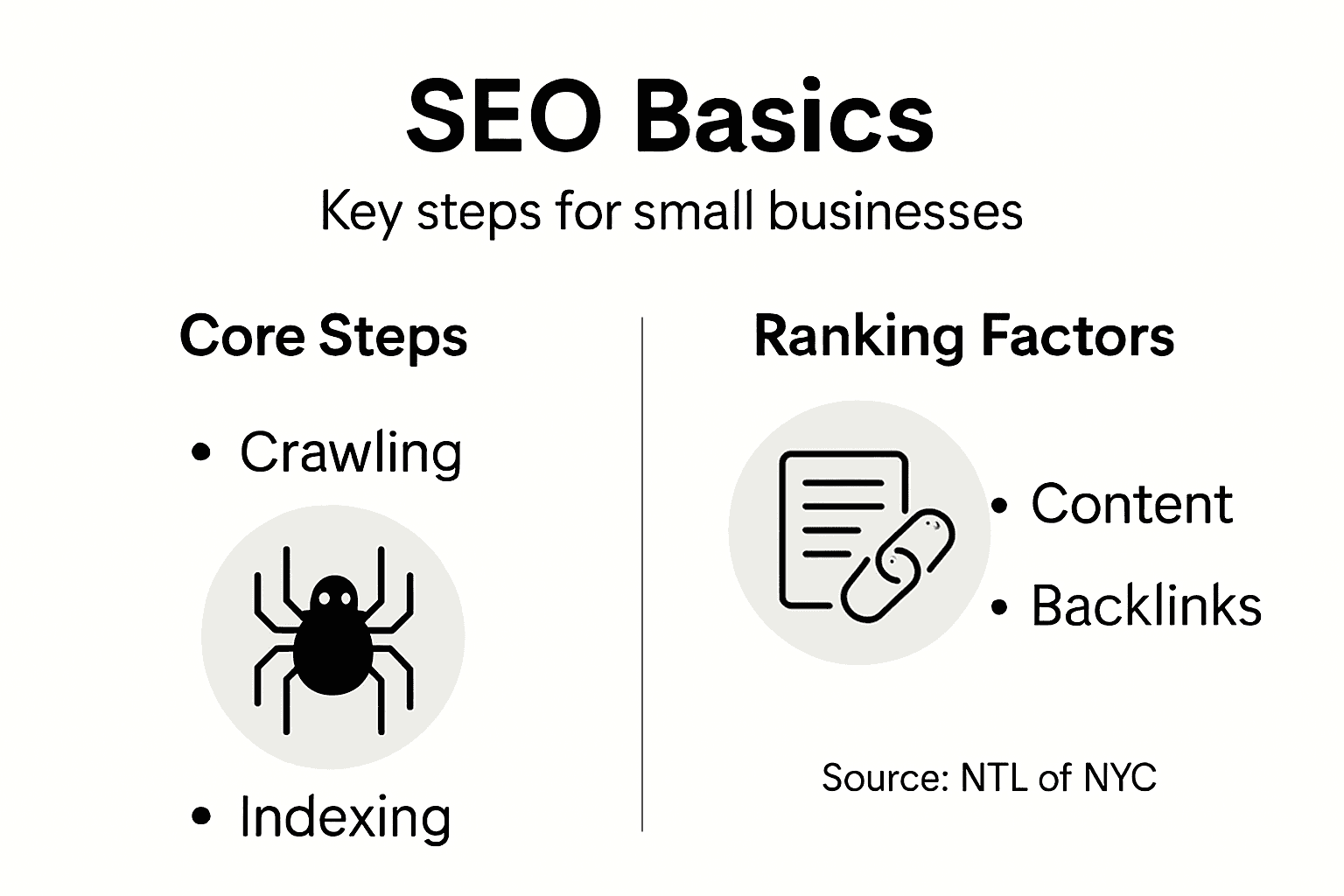 SEO Basics

Key steps for small businesses

Core Steps

• Crawling

• Indexing

Ranking Factors

• Content

• Backlinks

Source: NTL of NYC