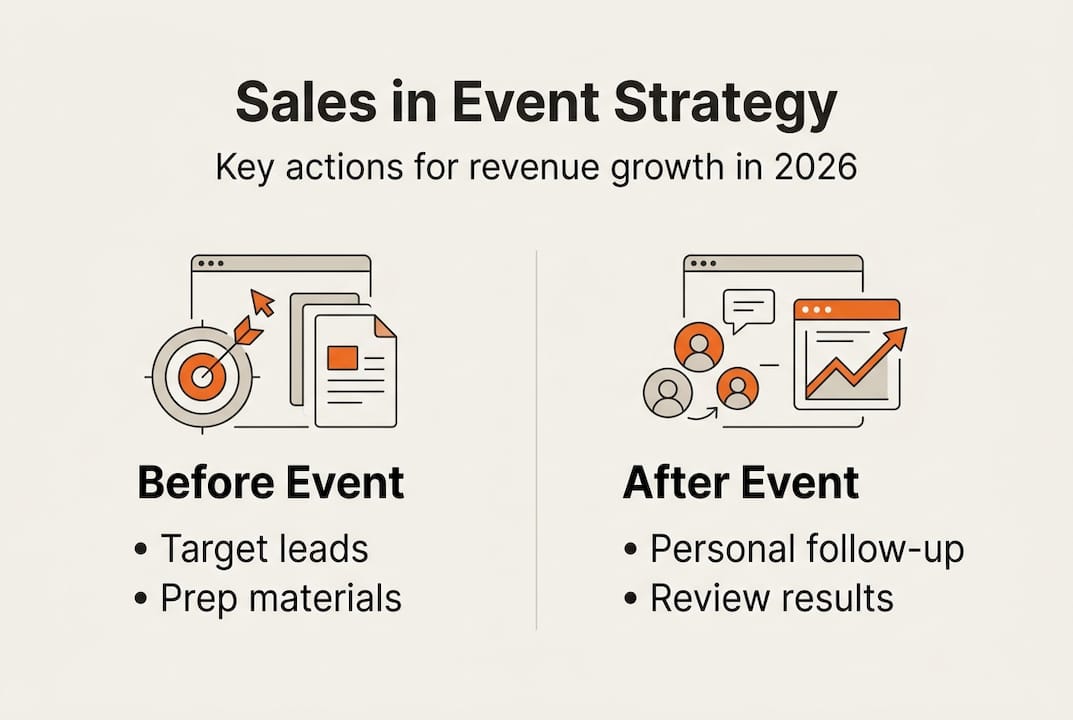 Sales in Event Strategy

Key actions for revenue growth in 2026

Before Event

• Target leads
• Prep materials

After Event

• Personal follow-up
• Review results