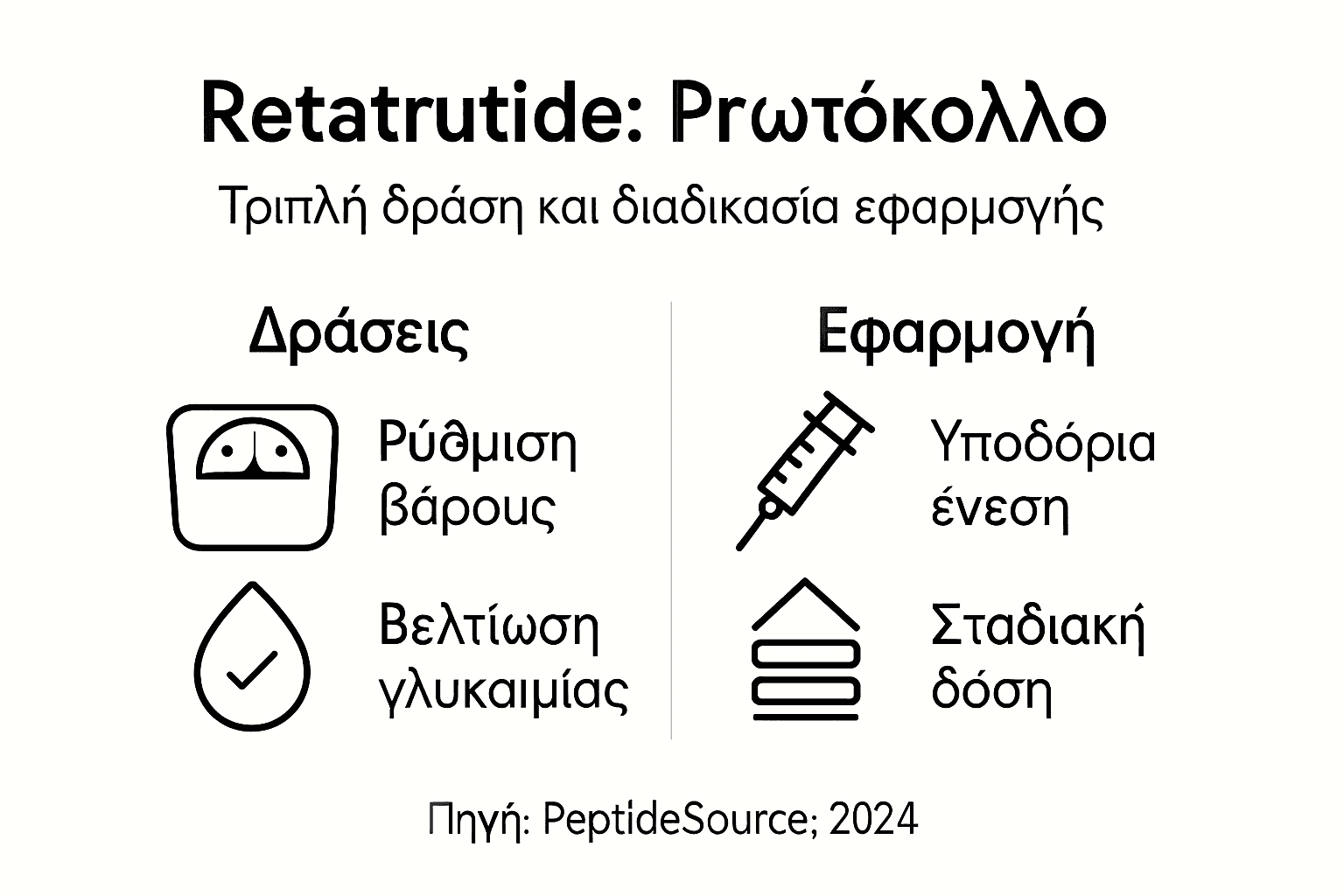 Retatrutide: Prωτόκολλο

Τριπλή δράση και διαδικασία εφαρμσγής

Δράσεις

Ρύθμιση βάρους

Βελτίωση γλυκαιμίας

Εφαρμογή

Υποδόρια ένεση

Σταδιακή δόση

Πηγή: PeptideSource; 2024