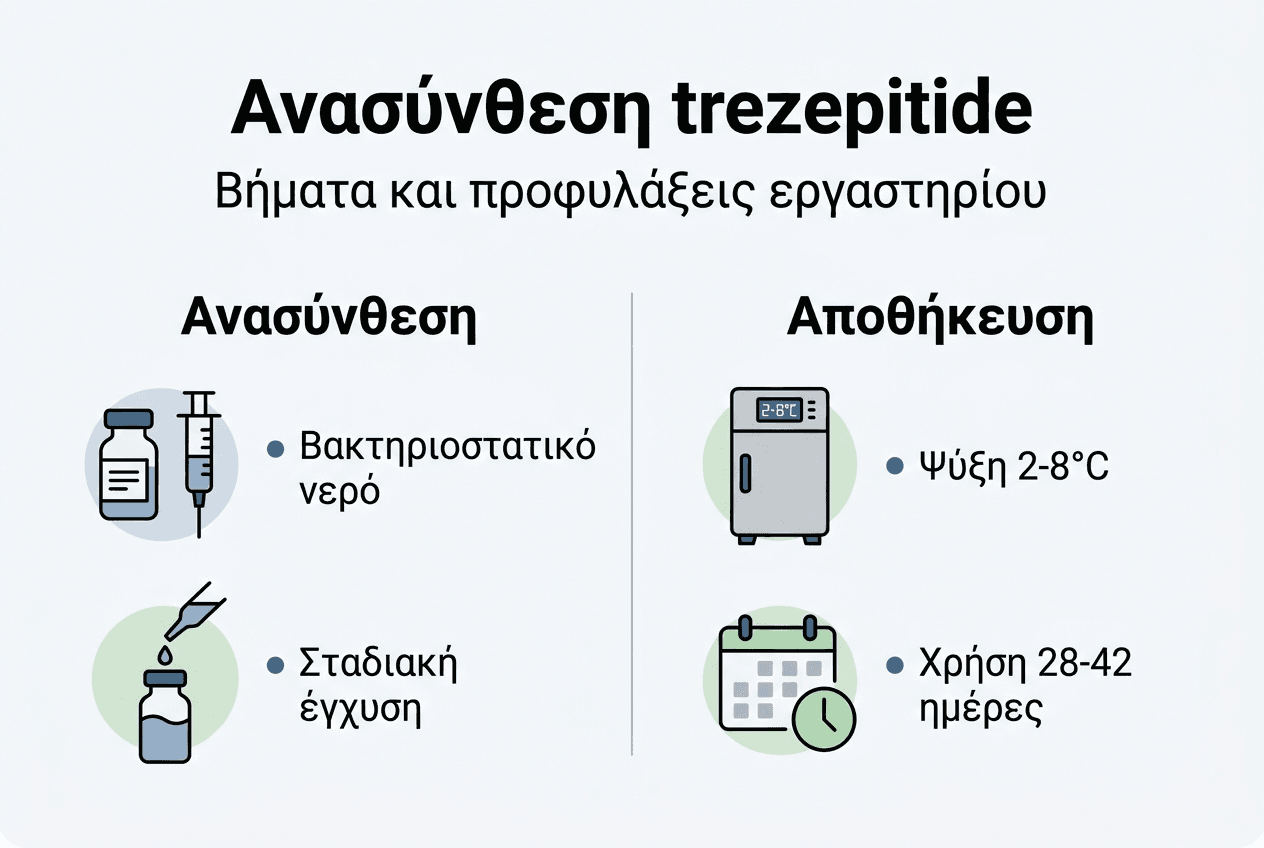 Ανασύνθεση trezepitide

Βήματα και προφυλάξεις εργαστηρίου

Ανασύνθεση

• Βακτηριοστατικό νερό

• Σταδιακή έγχυση

Αποθήκευση

2-8°C

• Ψύξη 2-8°C

• Χρήση 28-42 ημέρες