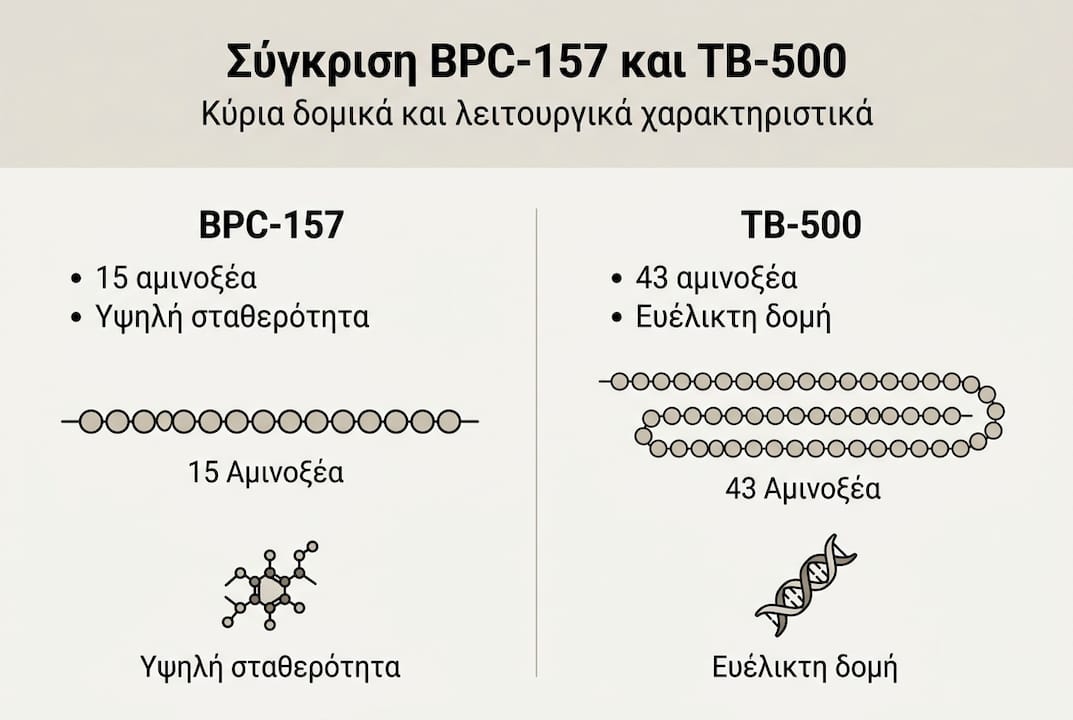 Σύγκριση BPC-157 και TB-500

Κύρια δομικά και λειτουργικά χαρακτηριστικά

BPC-157

• 15 αμινοξέα
• Υψηλή σταθερότητα

15 Αμινοξέα

Υψηλή σταθερότητα

TB-500

• 43 αμινοξέα
• Ευέλικτη δομή

43 Αμινοξέα

Ευέλικτη δομή