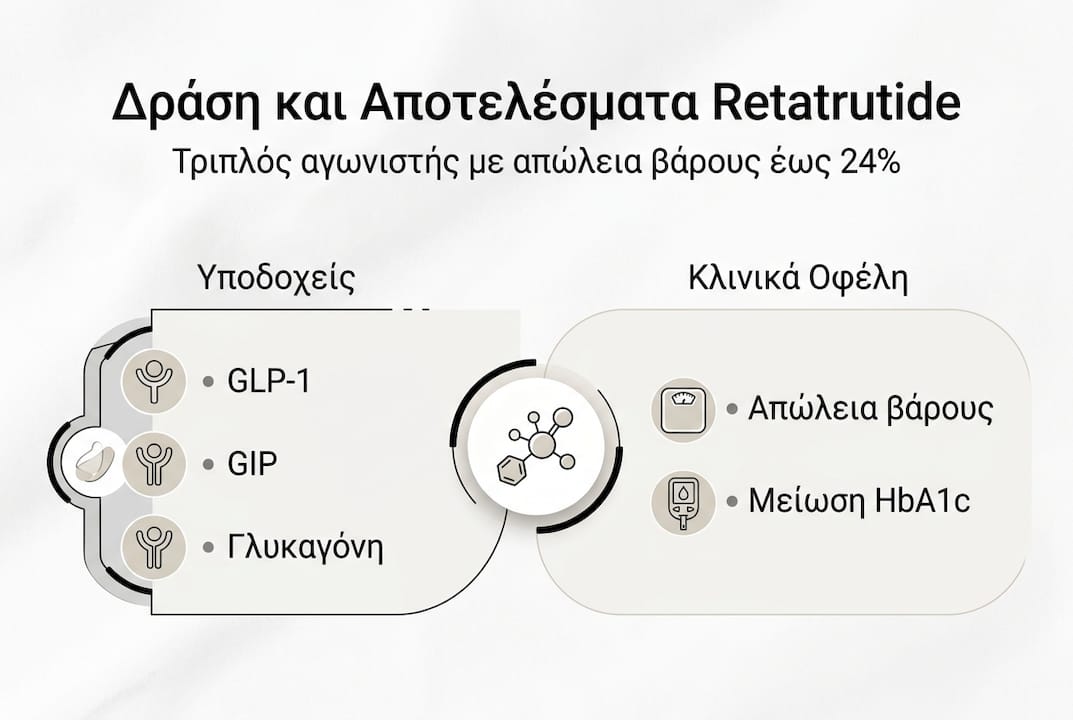 Δράση και Αποτελέσματα Retatrutide

Τριπλός αγωνιστής με απώλεια βάρους έως 24%

Υποδοχείς

• GLP-1

• GIP

• Γλυκαγόνη

Κλινικά Οφέλη

• Απώλεια βάρους

• Μείωση HbA1c