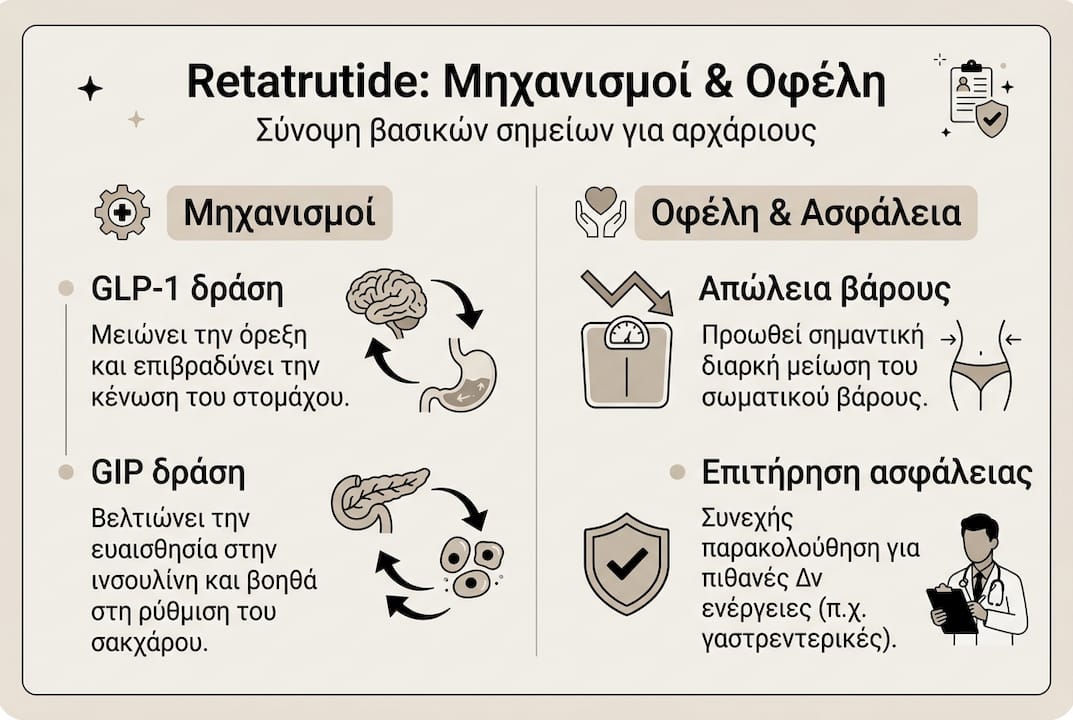 Retatrutide: Μηχανισμοί & Οφέλη

Σύνοψη βασικών σημείων για αρχάριους

Μηχανισμοί

GLP-1 δράση

Μειώνει την όρεξη και επιβραδύνει την κένωση του στομάχου.

GIP δράση

Βελτιώνει την ευαισθησία στην ινσουλίνη και βοηθά στη ρύθμιση του σακχάρου.

Οφέλη & Ασφάλεια

Απώλεια βάρους

Προωθεί σημαντική διαρκή μείωση του σωματικού βάρους.

Επιτήρηση ασφάλειας

Συνεχής παρακολούθηση για πιθανές Δν ενέργειες (π.χ. γαστρεντερικές).