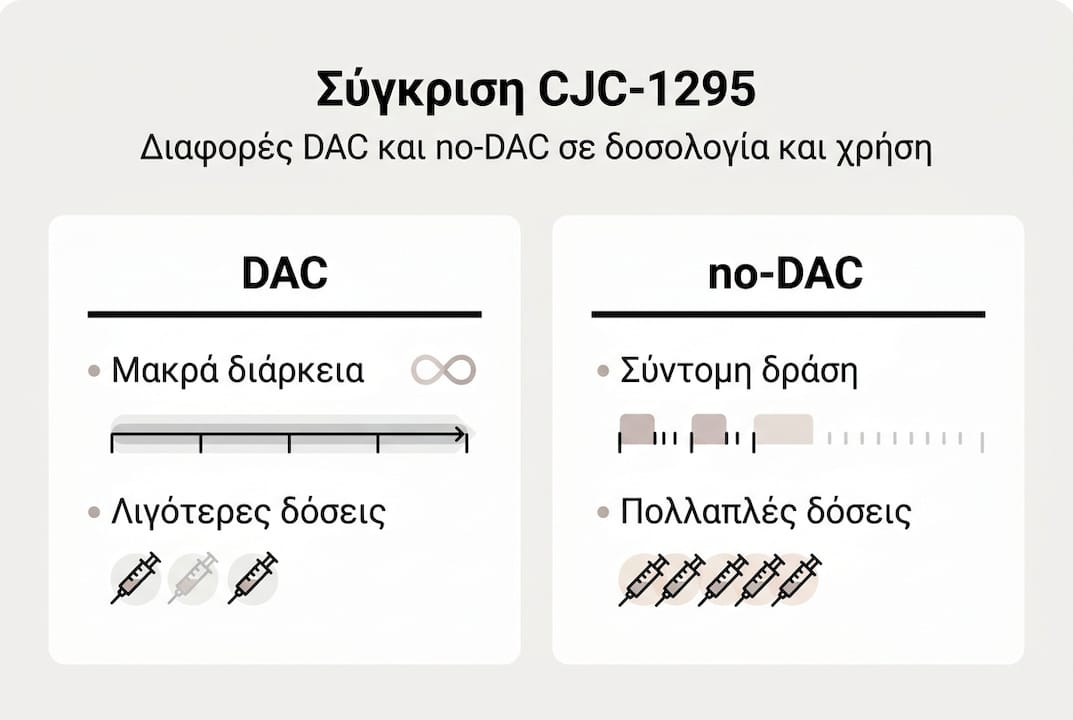 Σύγκριση CJC-1295

Διαφορές DAC και no-DAC σε δοσολογία και χρήση

DAC

• Μακρά διάρκεια

• Λιγότερες δόσεις

no-DAC

• Σύντομη δράση

• Πολλαπλές δόσεις