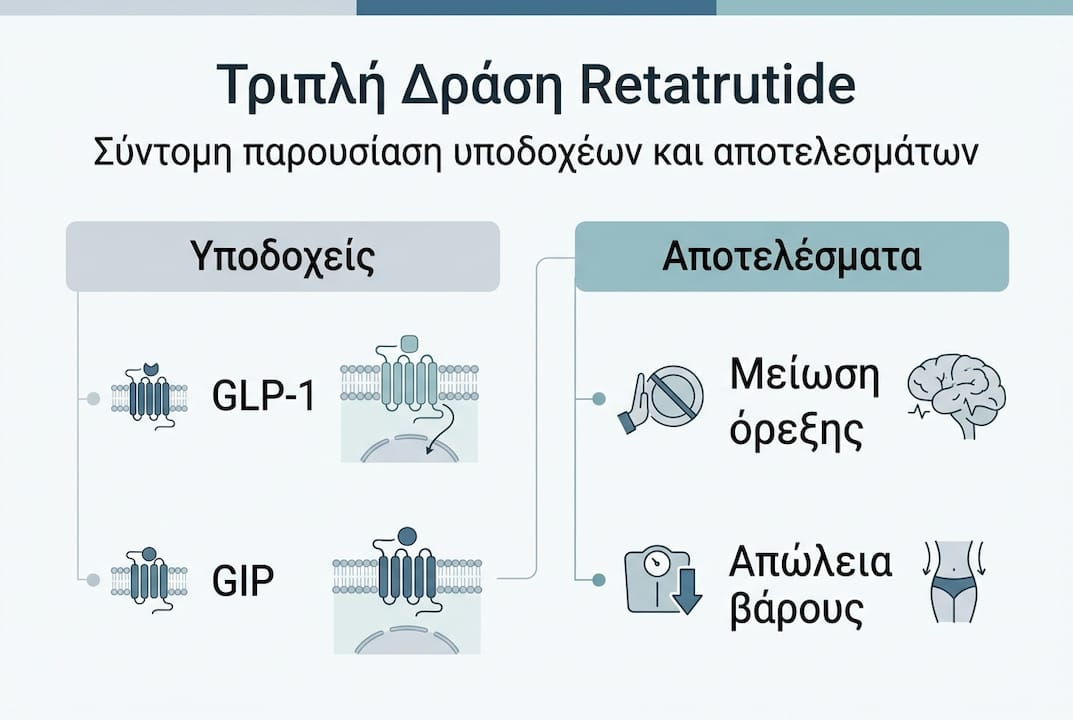 Τριπλή Δράση Retatrutide

Σύντομη παρουσίαση υποδοχέων και αποτελεσμάτων

Υποδοχείς

GLP-1

GIP

Αποτελέσματα

Μείωση όρεξης

Απώλεια βάρους