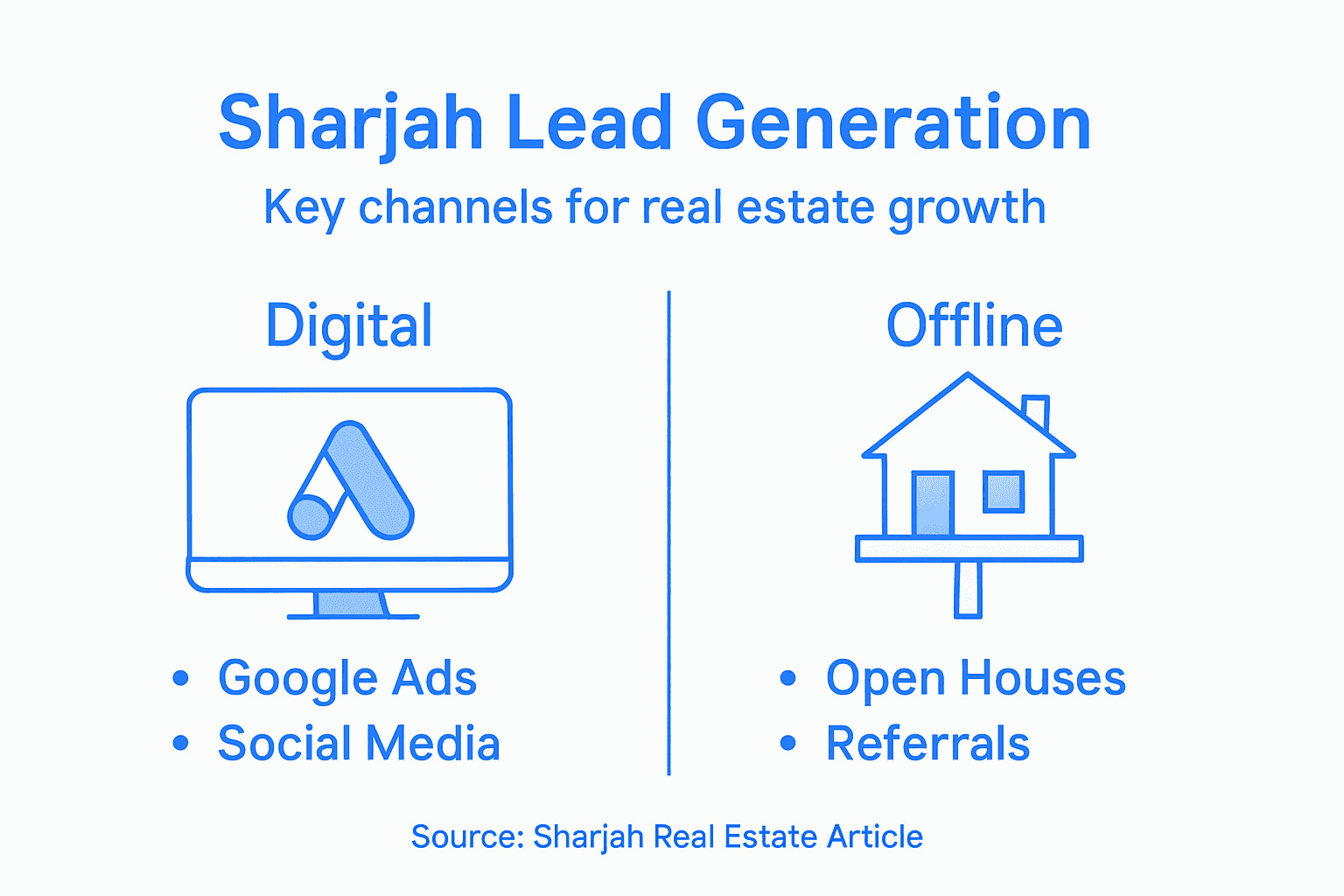 Sharjah Lead Generation

Key channels for real estate growth

Digital

• Google Ads
• Social Media

Offline

• Open Houses
• Referrals

Source: Sharjah Real Estate Article