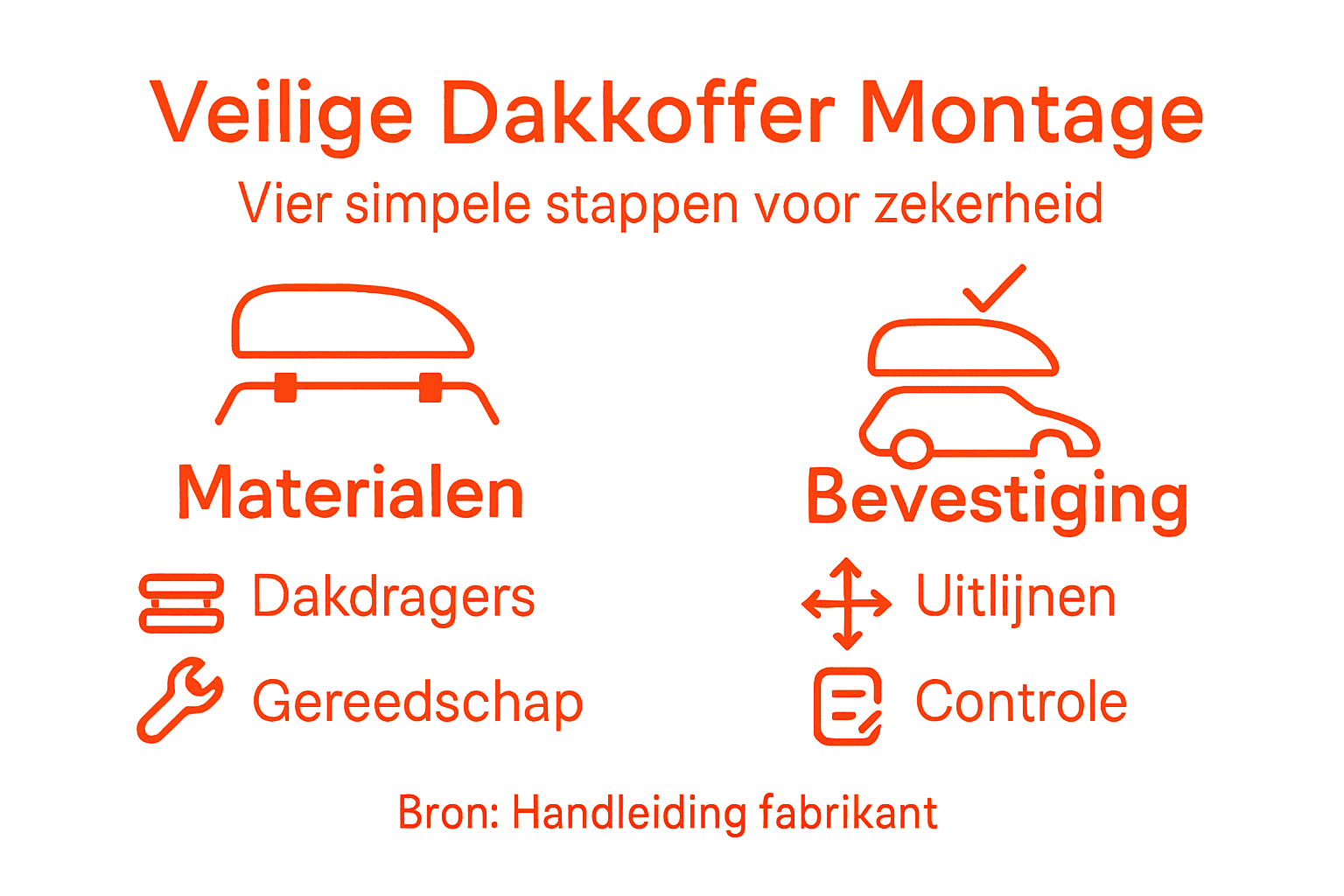 Veilige Dakkoffer Montage

Vier simpele stappen voor zekerheid

Materialen

Dakdragers

Gereedschap

Bevestiging

Uitlijnen

Controle

Bron: Handleiding fabrikant