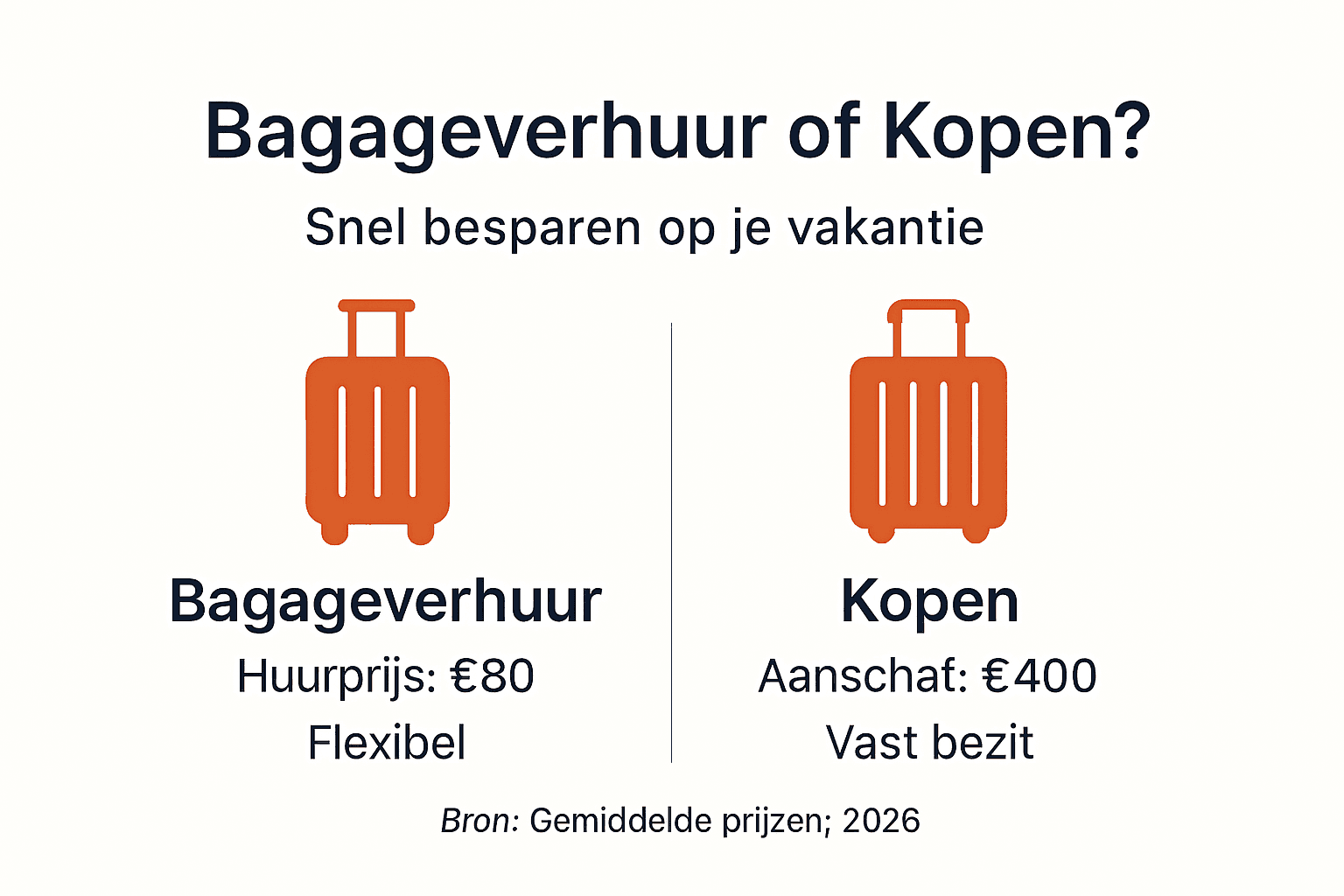 Bagageverhuur of Kopen?

Snel besparen op je vakantie

Bagageverhuur
Huurprijs: €80
Flexibel

Kopen
Aanschaf: €400
Vast bezit

Bron: Gemiddelde prijzen; 2026