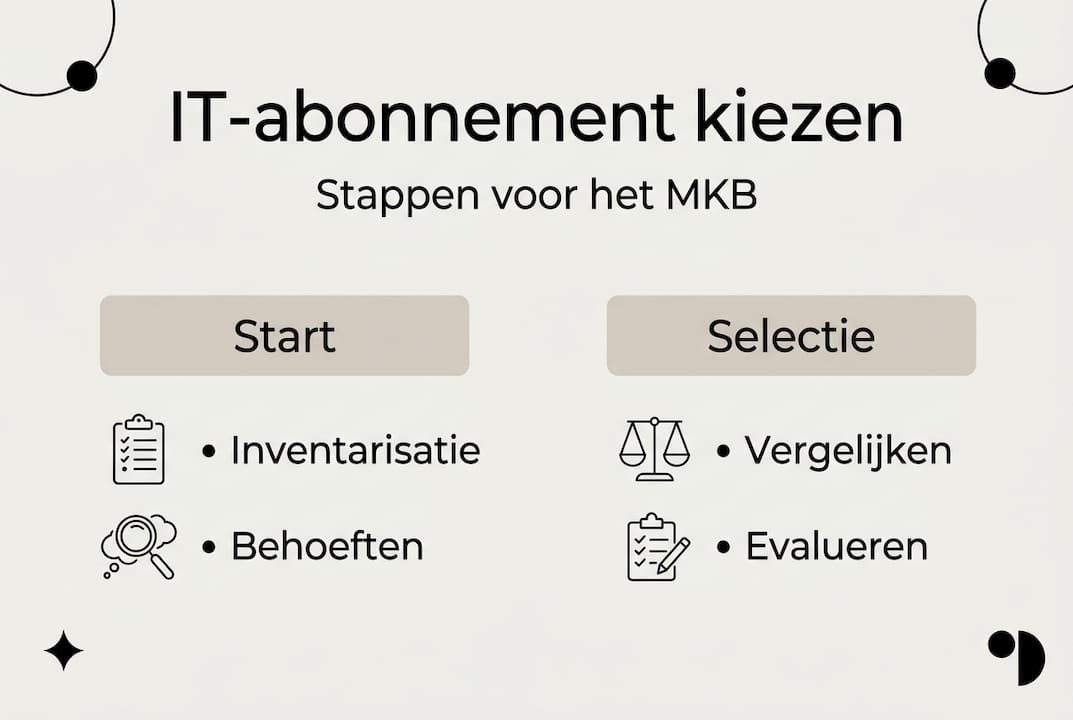 IT-abonnement kiezen

Stappen voor het MKB

Start

• Inventarisatie

• Behoeften

Selectie

• Vergelijken

• Evalueren