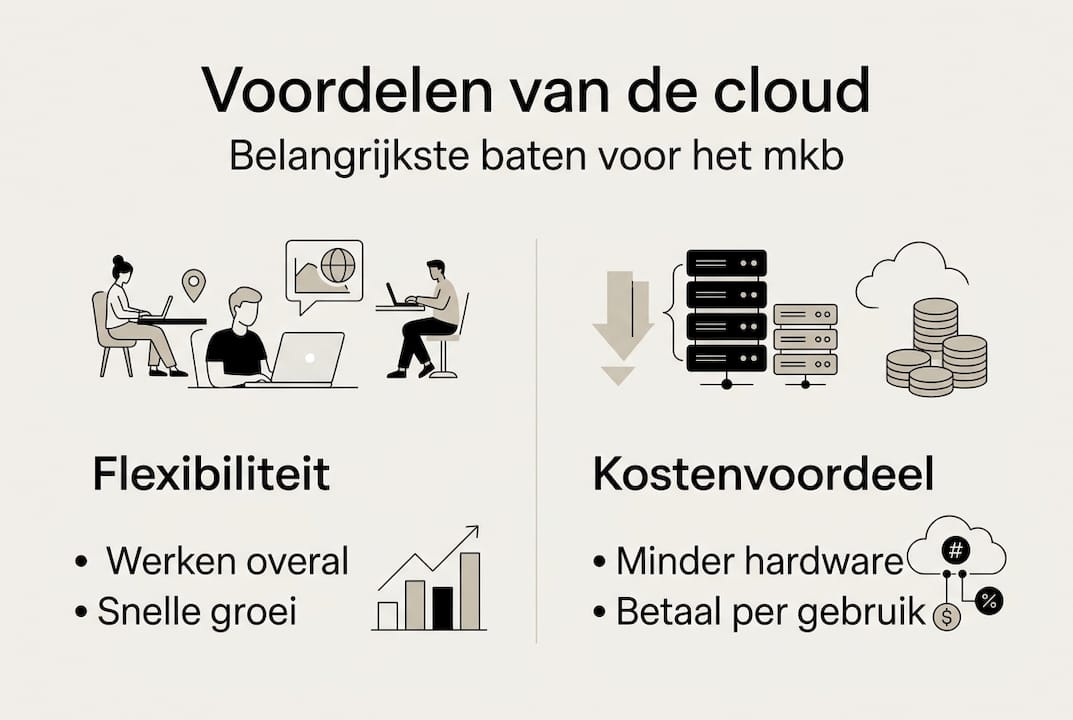 Voordelen van de cloud
Belangrijkste baten voor het mkb

Flexibiliteit
• Werken overal
• Snelle groei

Kostenvoordeel
• Minder hardware
• Betaal per gebruik

#
%
$