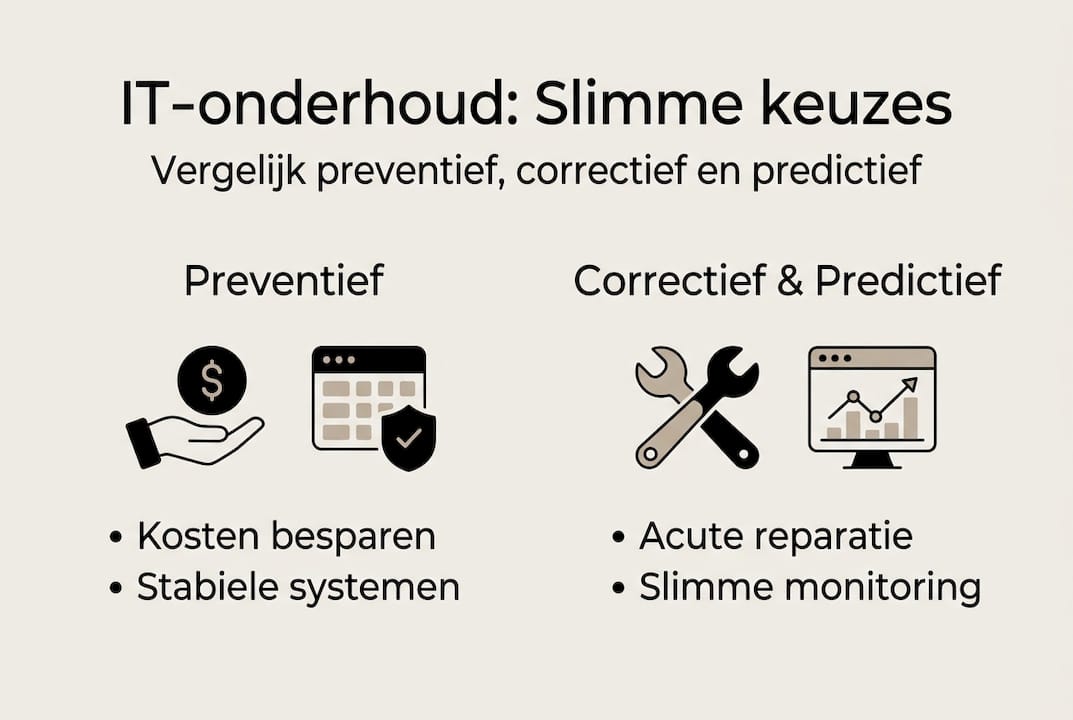 IT-onderhoud: Slimme keuzes
Vergelijk preventief, correctief en predictief

Preventief

$

• Kosten besparen
• Stabiele systemen

Correctief & Predictief

• Acute reparatie
• Slimme monitoring