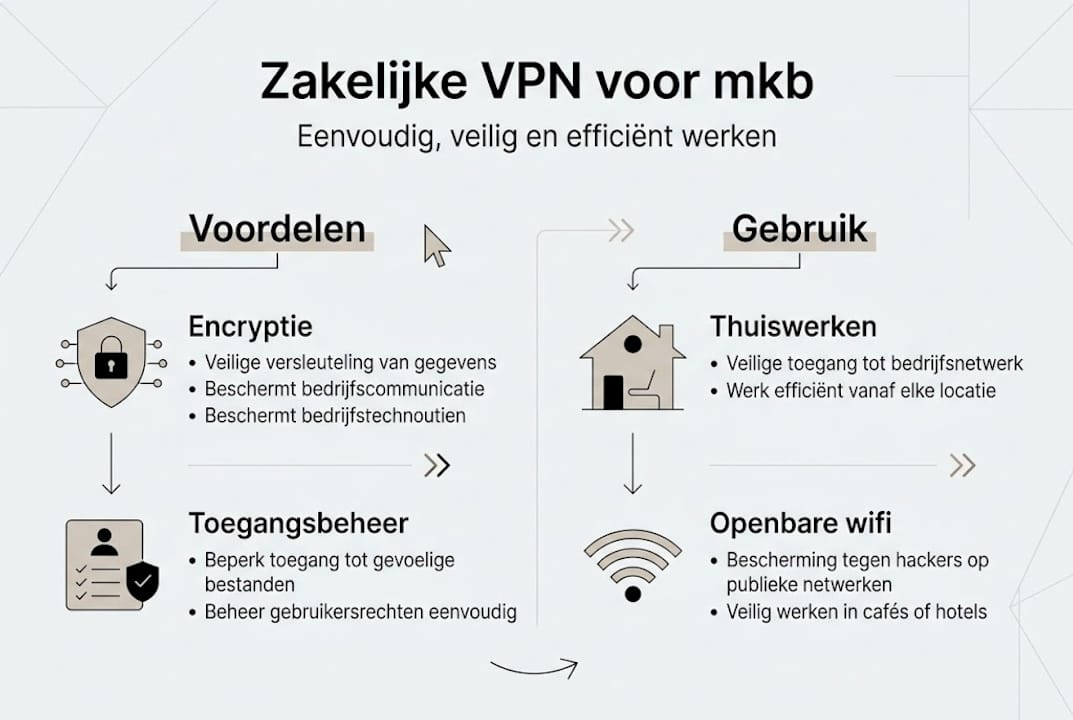 Zakelijke VPN voor mkb

Eenvoudig, veilig en efficiënt werken

Voordelen

Encryptie
• Veilige versleuteling van gegevens
• Beschermt bedrijfscommunicatie
• Beschermt bedrijfstechnoutien

Toegangsbeheer
• Beperk toegang tot gevoelige bestanden
• Beheer gebruikersrechten eenvoudig

Gebruik

Thuiswerken
• Veilige toegang tot bedrijfsnetwerk
• Werk efficiënt vanaf elke locatie

Openbare wifi
• Bescherming tegen hackers op publieke netwerken
• Veilig werken in cafés of hotels