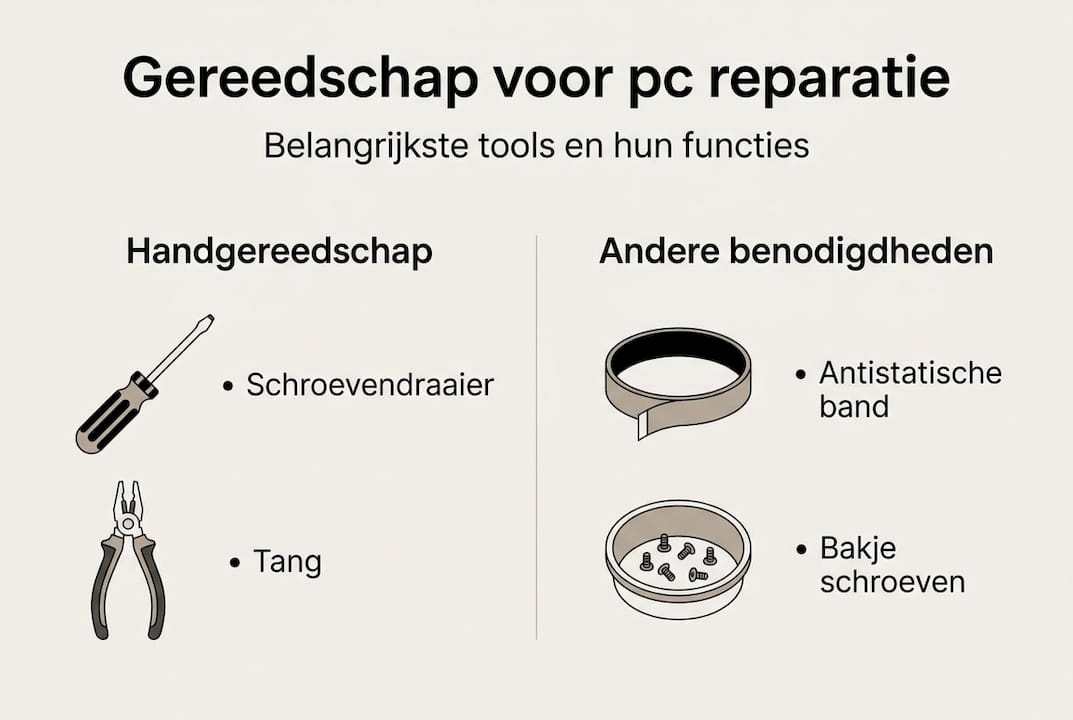 Gereedschap voor pc reparatie

Belangrijkste tools en hun functies

Handgereedschap

• Schroevendraaier

• Tang

Andere benodigdheden

• Antistatische band

• Bakje schroeven