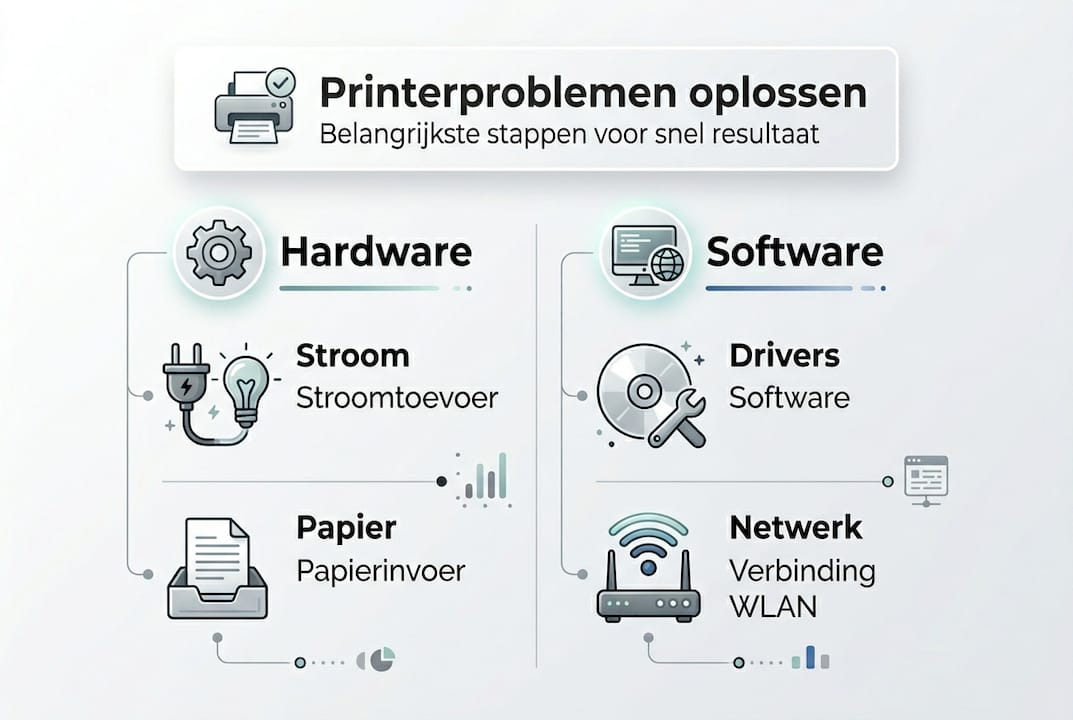 Printerproblemen oplossen
Belangrijkste stappen voor snel resultaat

Hardware

Stroom
Stroomtoevoer

Papier
Papierinvoer

Software

Drivers
Software

Netwerk
Verbinding
WLAN