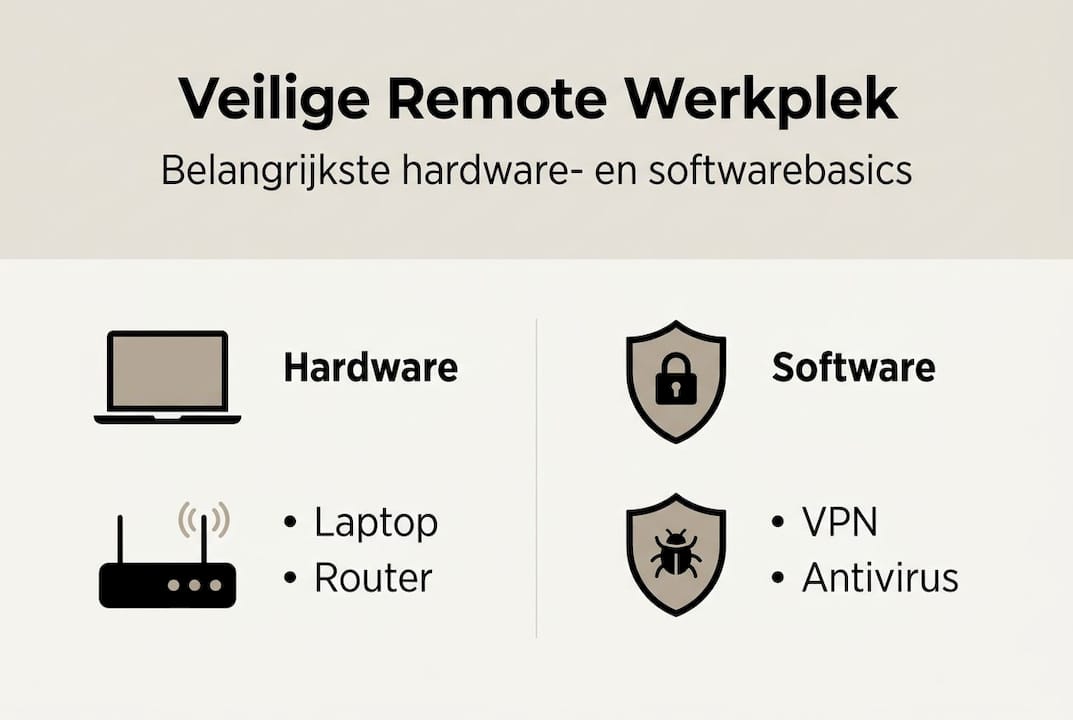 Veilige Remote Werkplek

Belangrijkste hardware- en softwarebasics

Hardware

• Laptop
• Router

Software

• VPN
• Antivirus