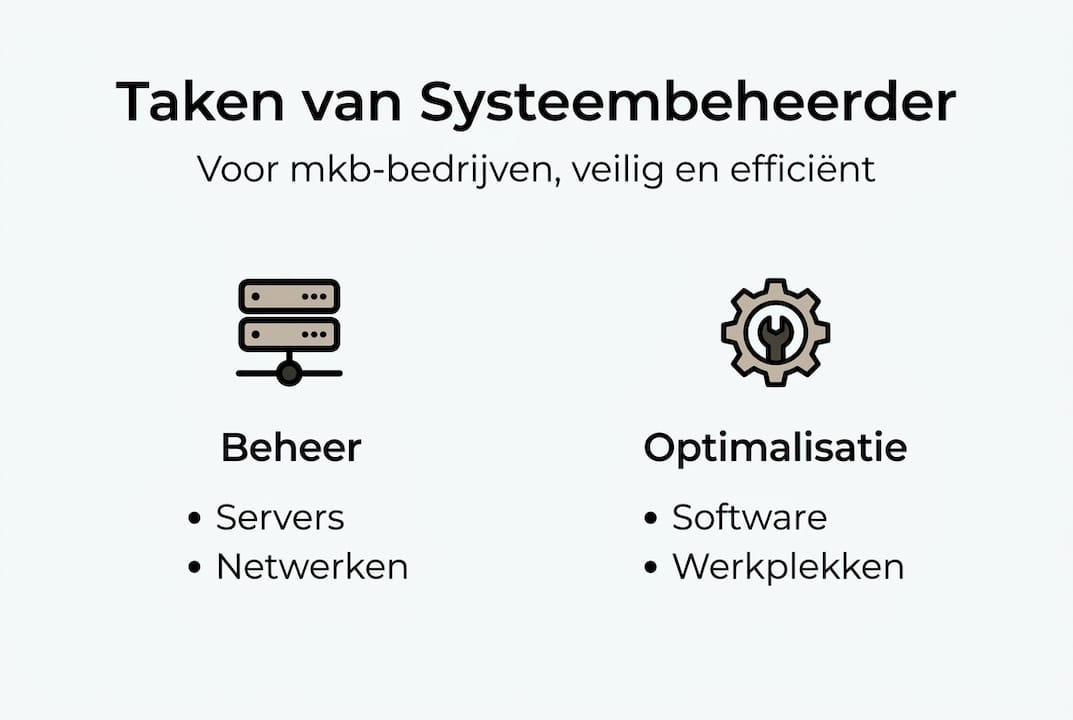 Taken van Systeembeheerder

Voor mkb-bedrijven, veilig en efficiënt

Beheer

• Servers
• Netwerken

Optimalisatie

• Software
• Werkplekken