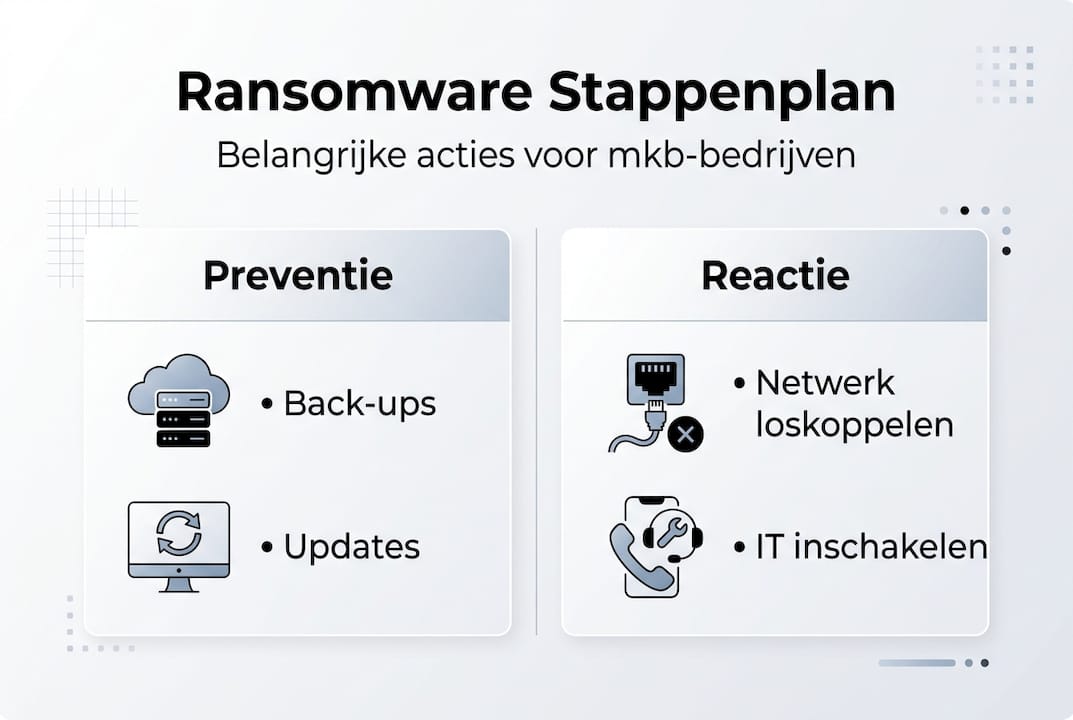 Ransomware Stappenplan

Belangrijke acties voor mkb-bedrijven

Preventie

• Back-ups

• Updates

Reactie

• Netwerk loskoppelen

• IT inschakelen