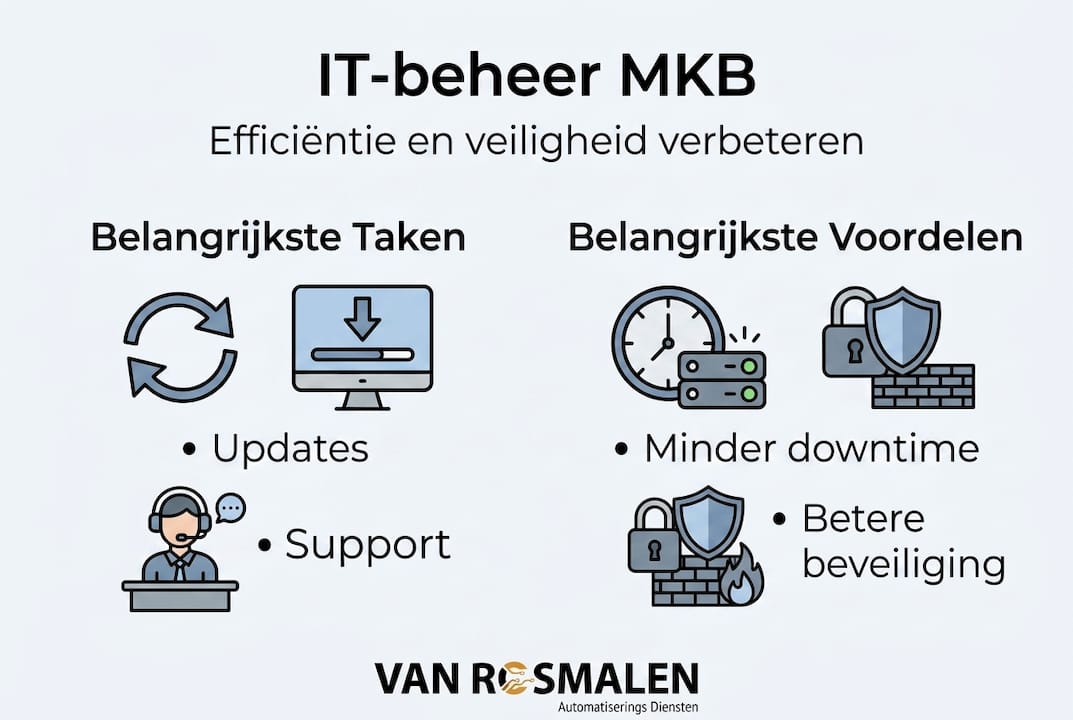 IT-beheer MKB

Efficiëntie en veiligheid verbeteren

Belangrijkste Taken

• Updates

• Support

Belangrijkste Voordelen

• Minder downtime

• Betere beveiliging

VAN ROSMALEN
Automatiserings Diensten