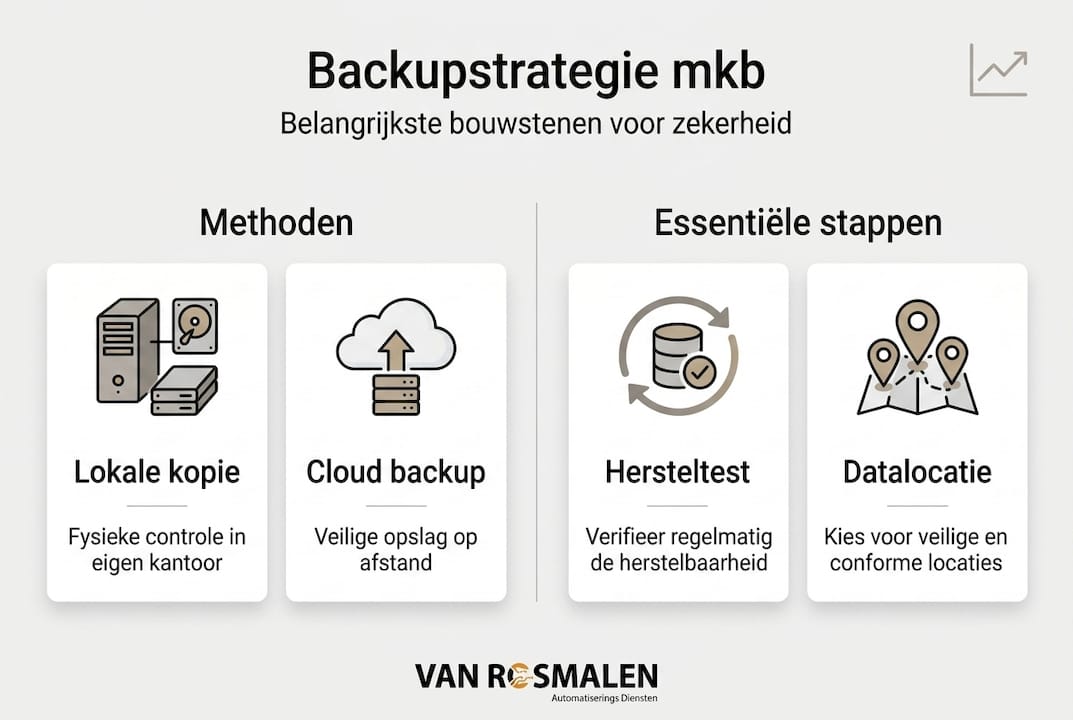 Backupstrategie mkb

Belangrijkste bouwstenen voor zekerheid

Methoden

Lokale kopie

Fysieke controle in eigen kantoor

Cloud backup

Veilige opslag op afstand

Essentiële stappen

Hersteltest

Verifieer regelmatig de herstelbaarheid

Datalocatie

Kies voor veilige en conforme locaties

VAN ROSMALEN
Automatiserings Diensten