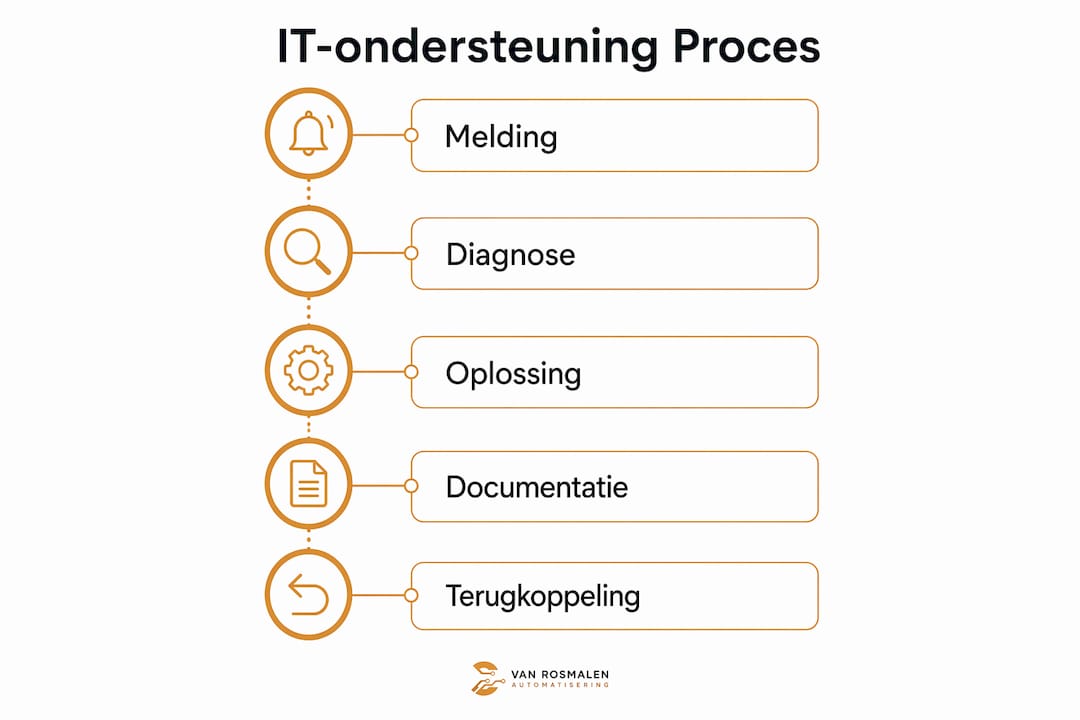 IT-ondersteuning Proces

Melding

Diagnose

Oplossing

Documentatie

Terugkoppeling

VAN ROSMALEN
AUTOMATISERING