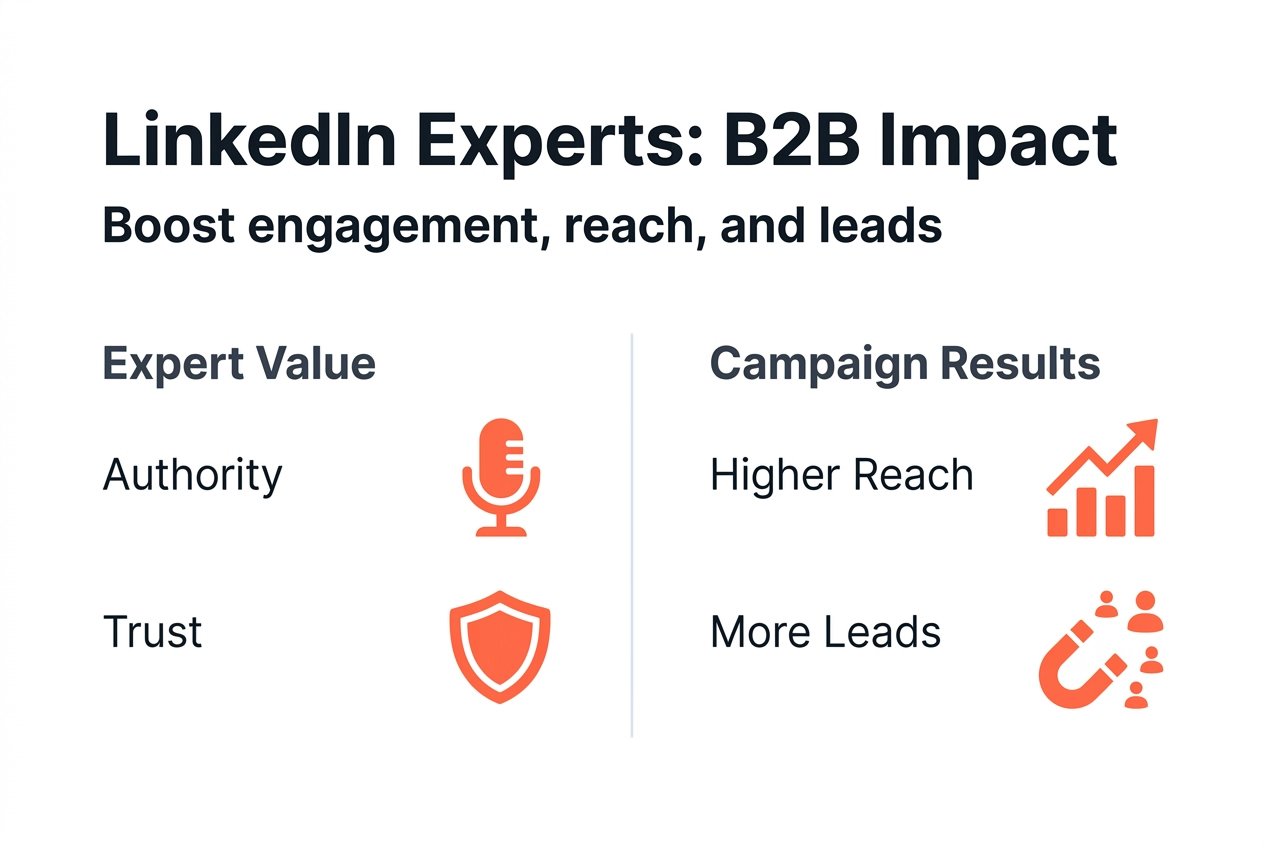 LinkedIn Experts: B2B Impact

Boost engagement, reach, and leads

Expert Value

Authority

Trust

Campaign Results

Higher Reach

More Leads