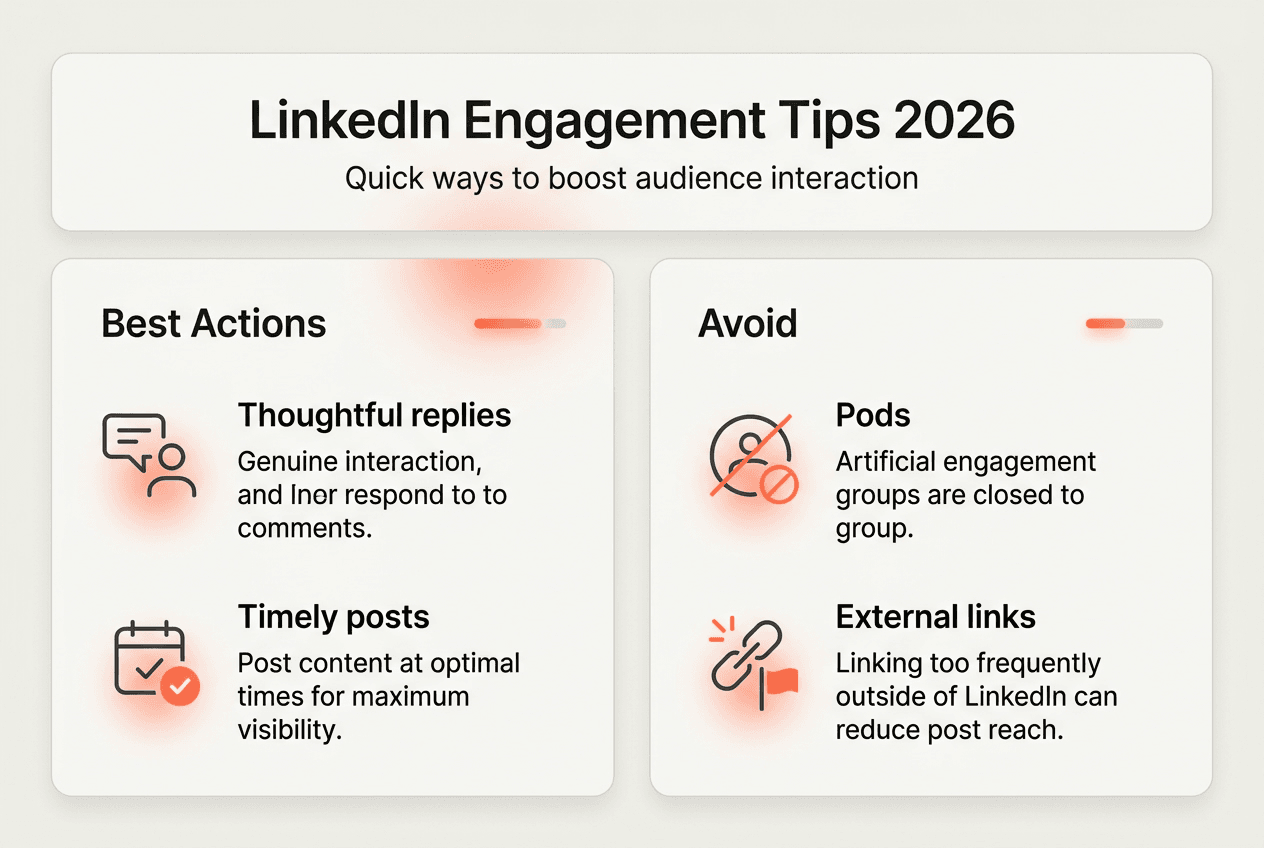 LinkedIn Engagement Tips 2026

Quick ways to boost audience interaction

Best Actions

Thoughtful replies

Genuine interaction, and Iner respond to to comments.

Timely posts

Post content at optimal times for maximum visibility.

Avoid

Pods

Artificial engagement groups are closed to group.

External links

Linking too frequently outside of LinkedIn can reduce post reach.