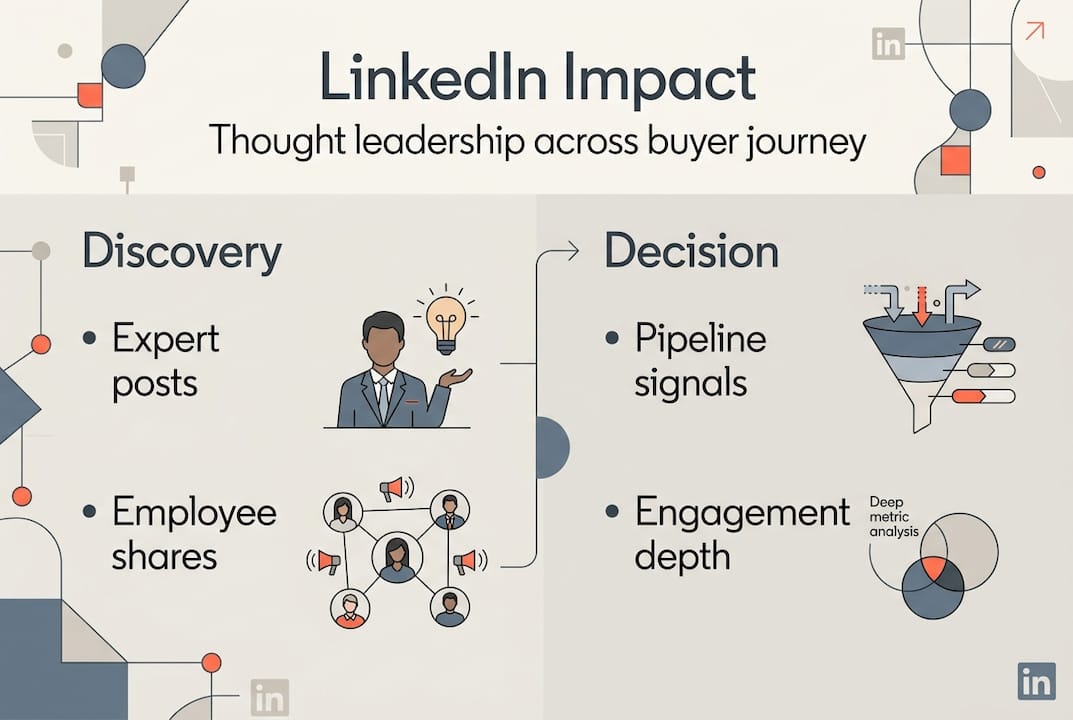 in

LinkedIn Impact

Thought leadership across buyer journey

Discovery

• Expert posts

• Employee shares

Decision

• Pipeline signals

• Engagement depth

Deep metric analysis

in

in