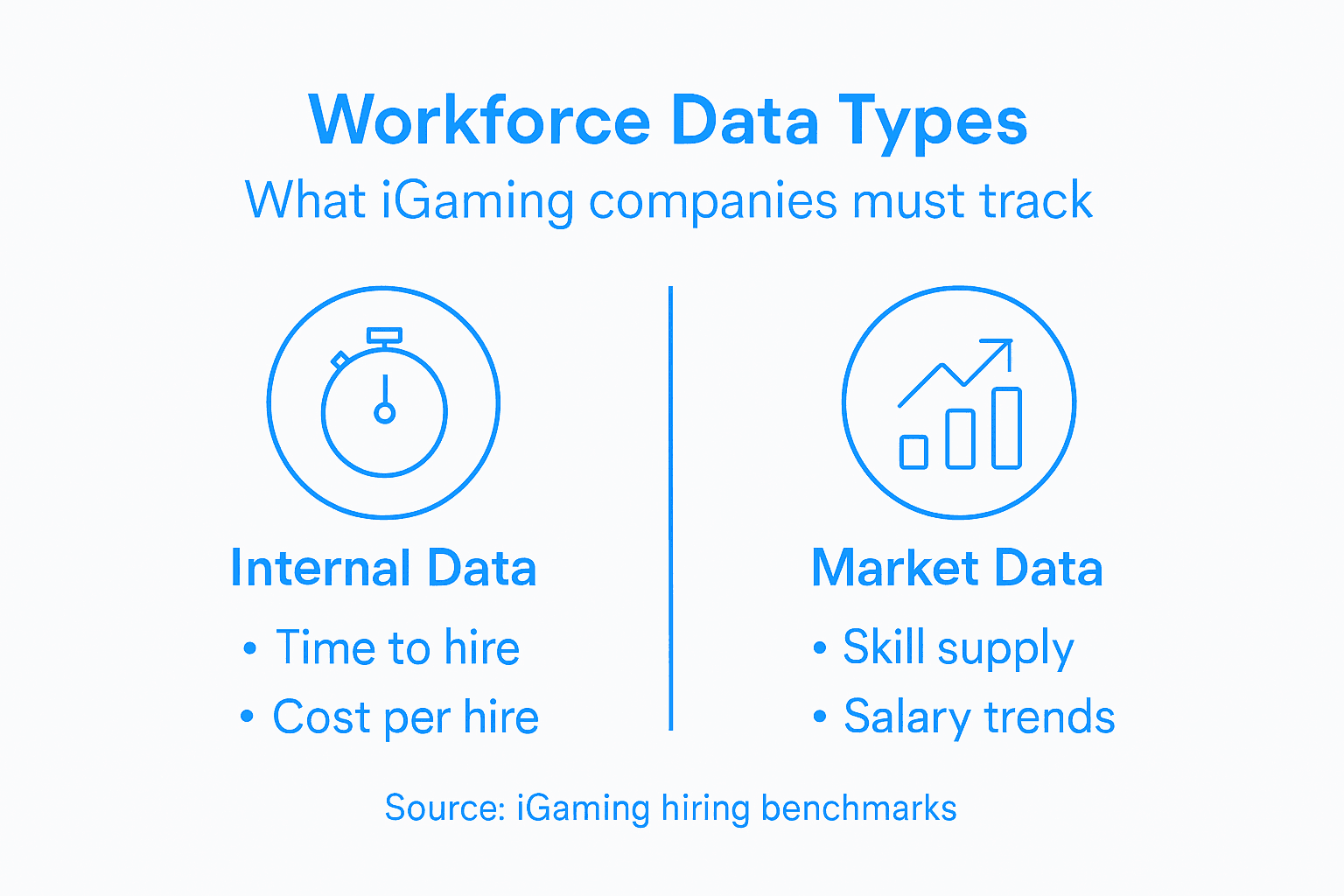 Workforce Data Types

What iGaming companies must track

Internal Data

• Time to hire
• Cost per hire

Market Data

• Skill supply
• Salary trends

Source: iGaming hiring benchmarks