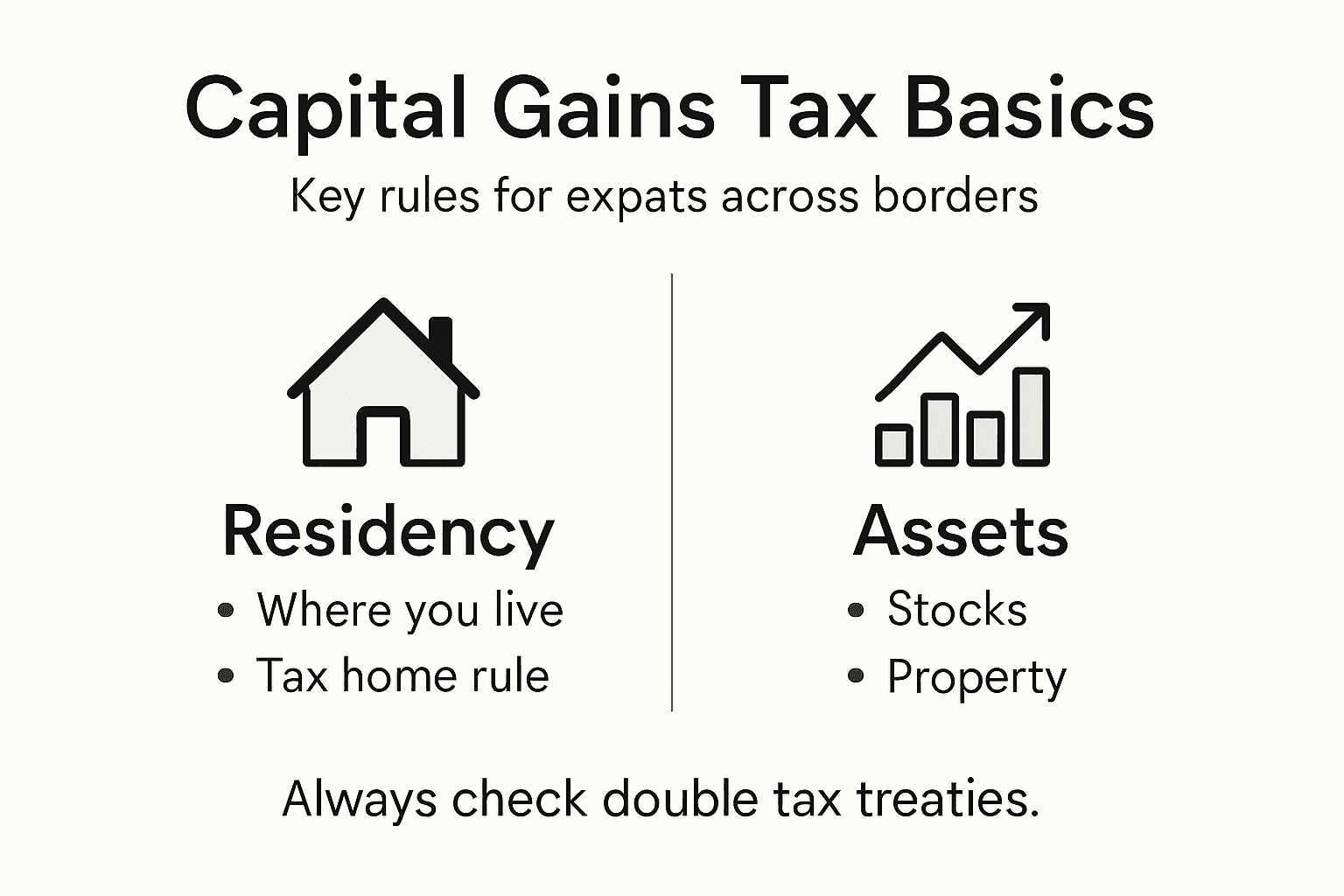 Capital Gains Tax Basics

Key rules for expats across borders

Residency
• Where you live
• Tax home rule

Assets
• Stocks
• Property

Always check double tax treaties.