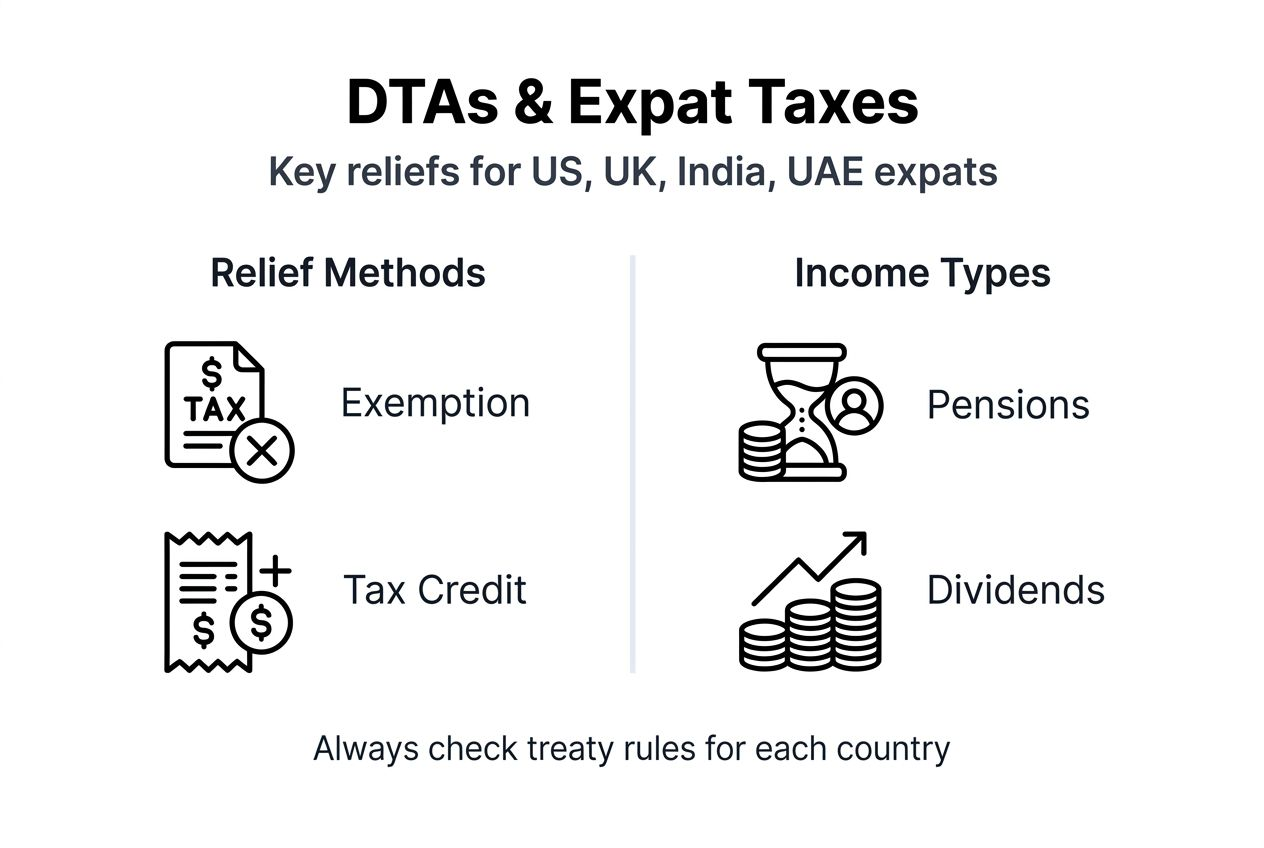 DTAs & Expat Taxes
Key reliefs for US, UK, India, UAE expats

Relief Methods

$ TAX

Exemption

$ $

Tax Credit

Income Types

Pensions

Dividends

Always check treaty rules for each country