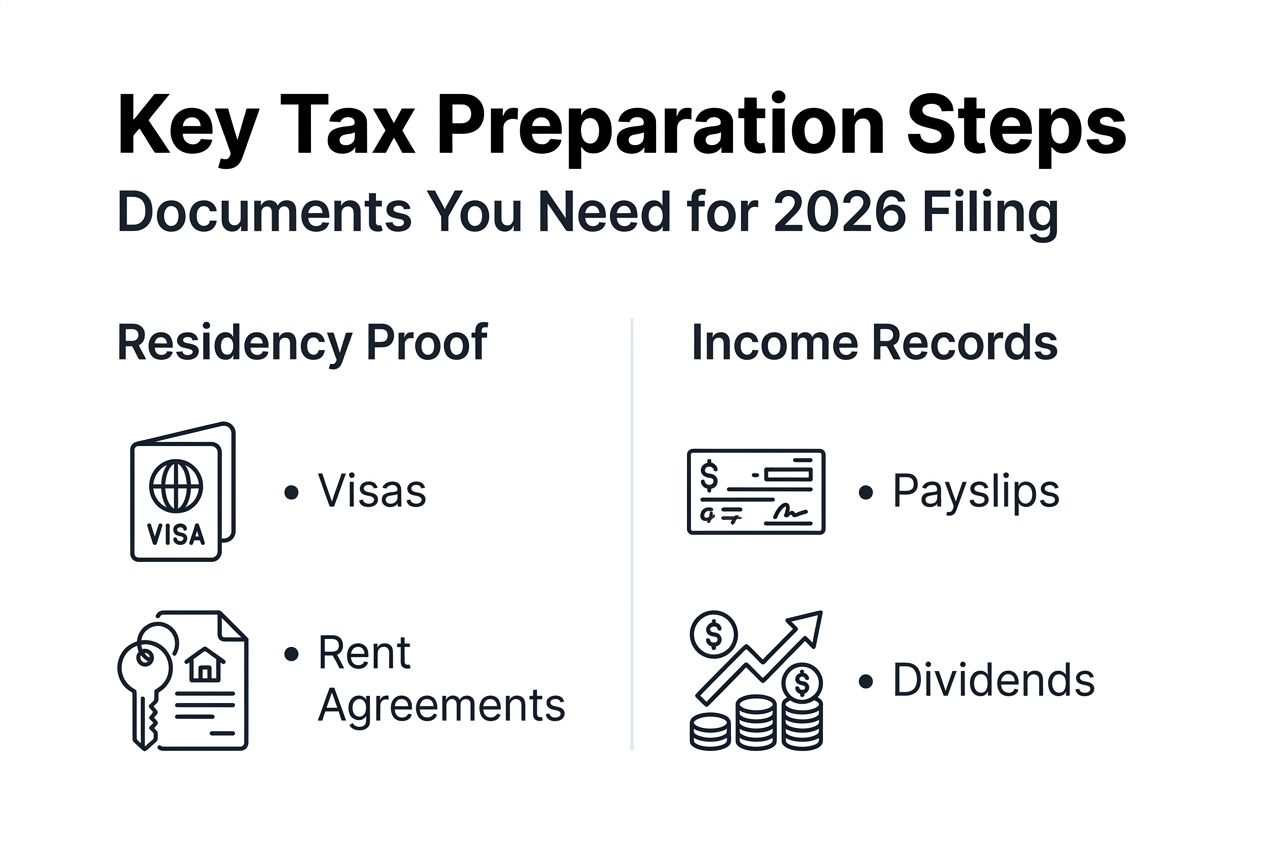 Key Tax Preparation Steps
Documents You Need for 2026 Filing

Residency Proof

VISA

• Visas

• Rent Agreements

Income Records

$

• Payslips

$

$

• Dividends