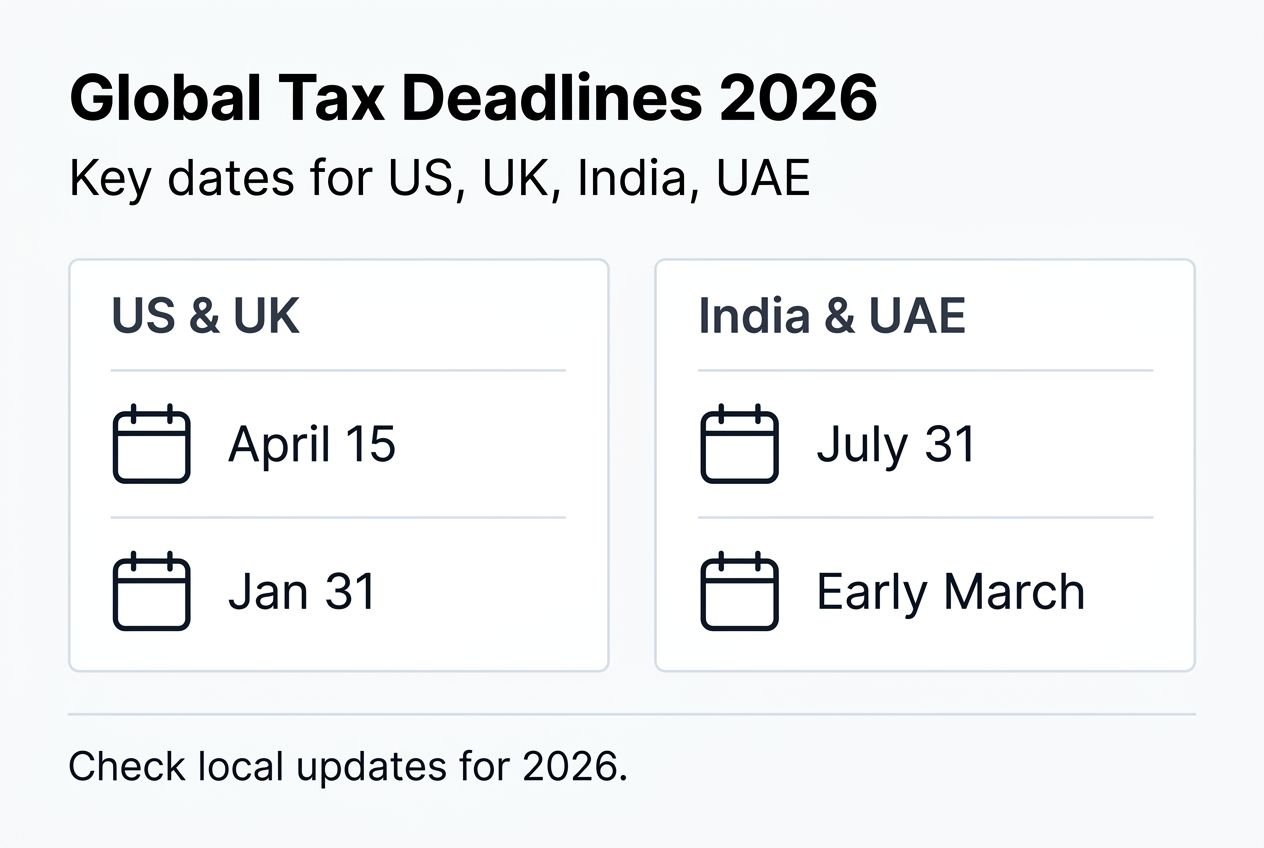 Global Tax Deadlines 2026

Key dates for US, UK, India, UAE

US & UK

April 15

Jan 31

India & UAE

July 31

Early March

Check local updates for 2026.