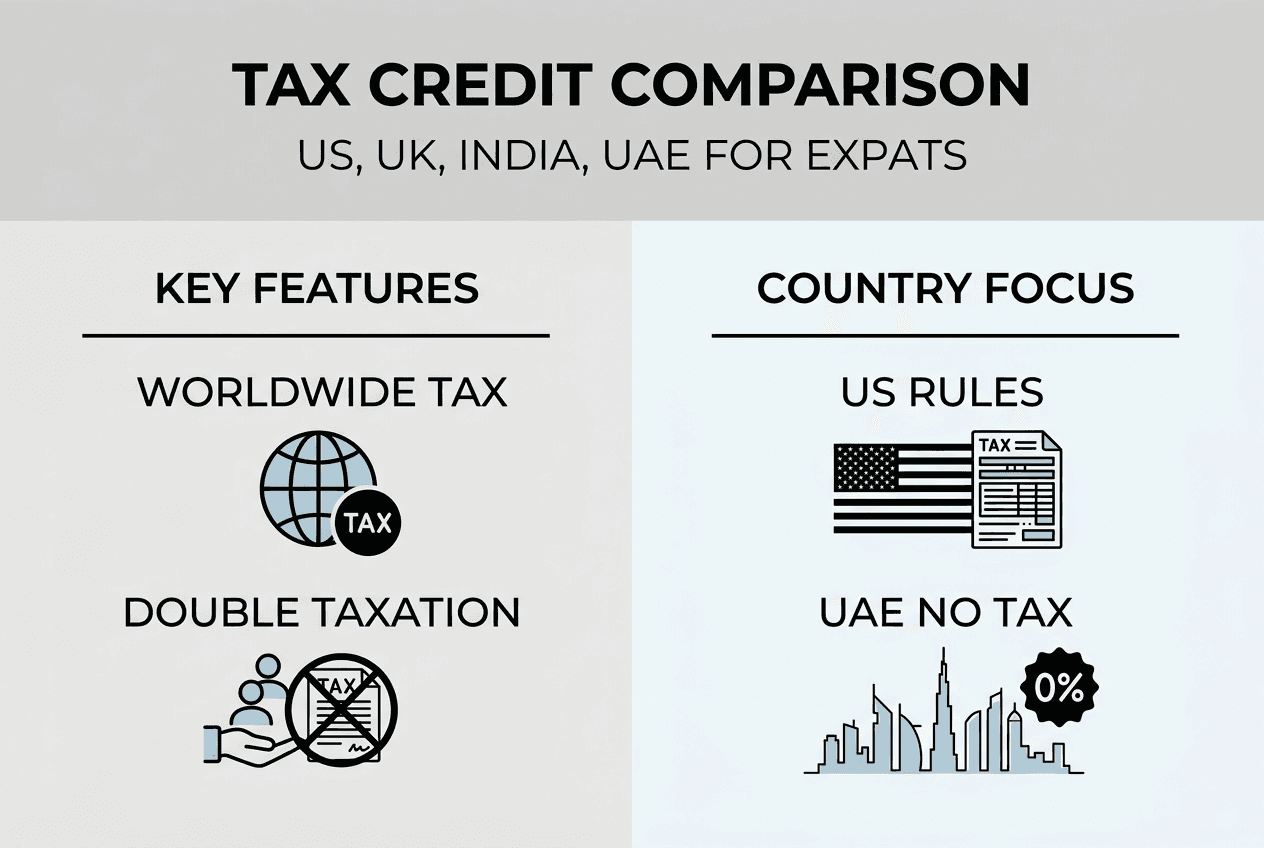 TAX CREDIT COMPARISON
US, UK, INDIA, UAE FOR EXPATS

KEY FEATURES

WORLDWIDE TAX

TAX

DOUBLE TAXATION

TAX

COUNTRY FOCUS

US RULES

TAX

UAE NO TAX

0%