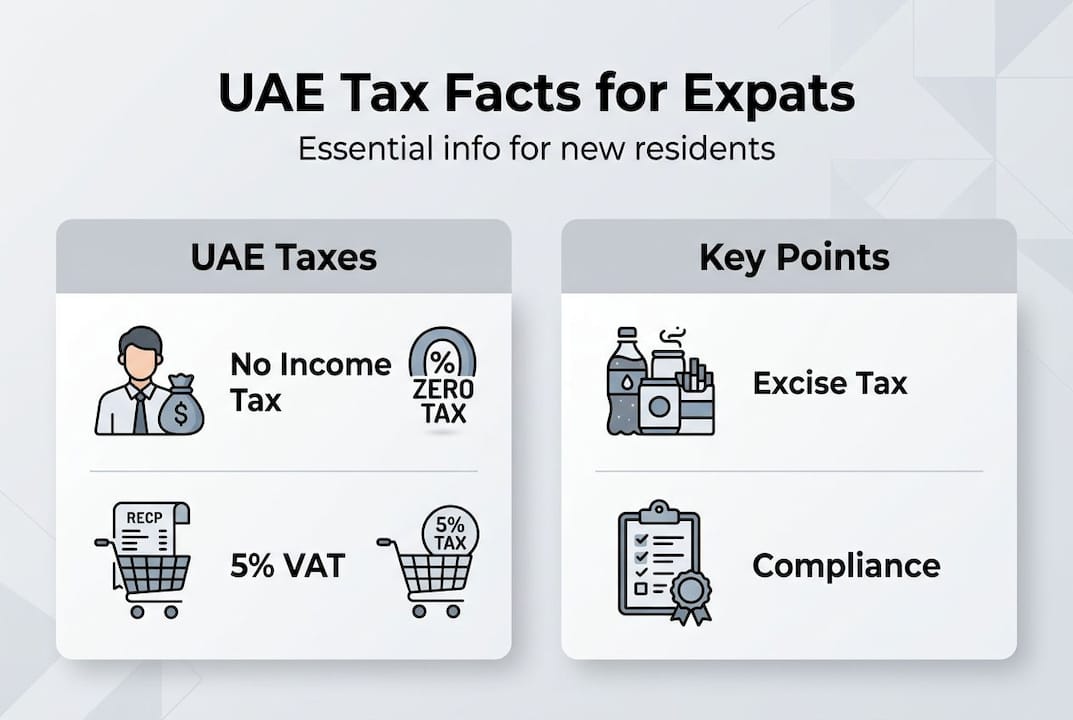 UAE Tax Facts for Expats

Essential info for new residents

UAE Taxes

$

No Income Tax

%
ZERO TAX

RECP

5% VAT

5% TAX

Key Points

Excise Tax

Compliance