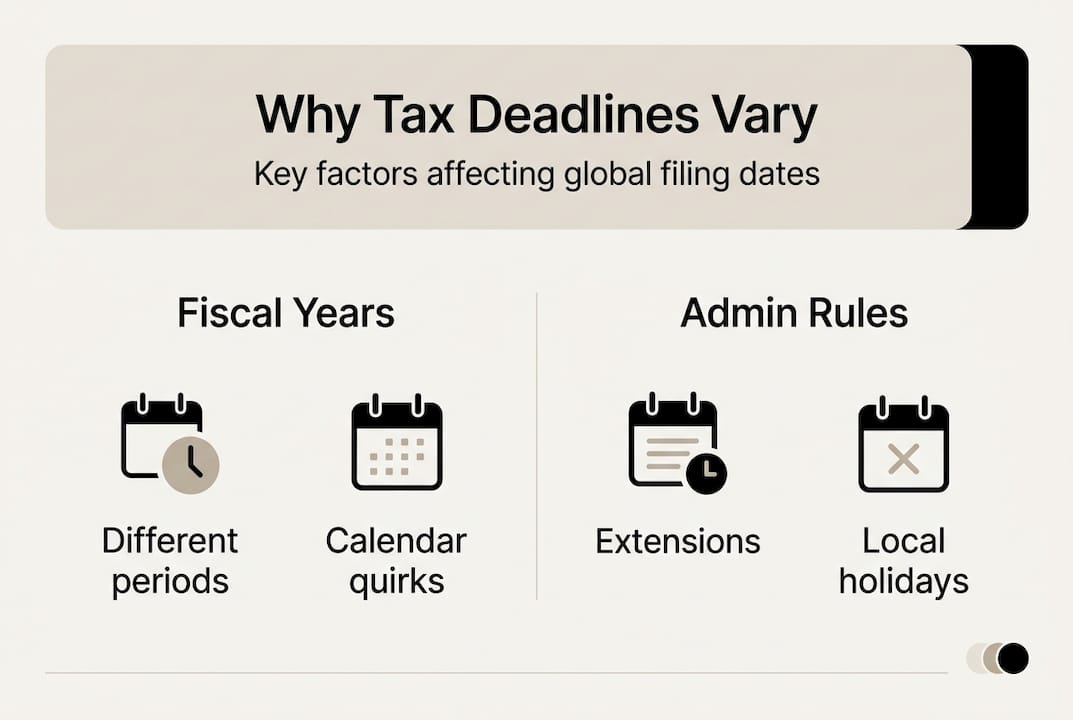 Why Tax Deadlines Vary

Key factors affecting global filing dates

Fiscal Years

Different periods

Calendar quirks

Admin Rules

Extensions

Local holidays