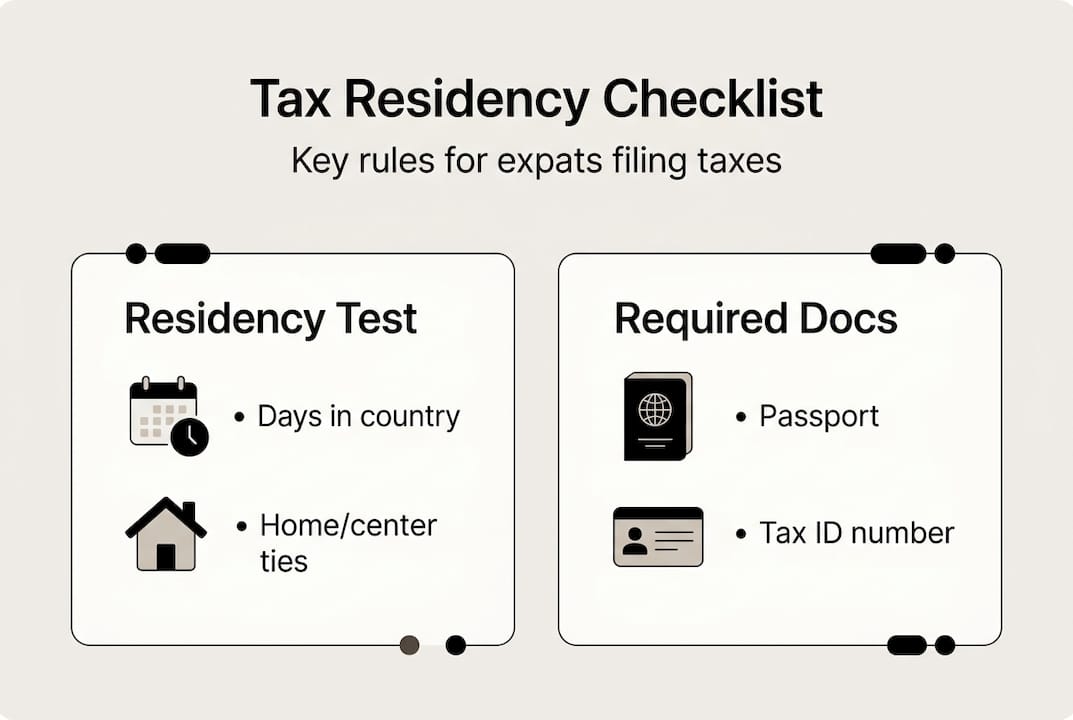 Tax Residency Checklist

Key rules for expats filing taxes

Residency Test

• Days in country

• Home/center ties

Required Docs

• Passport

• Tax ID number