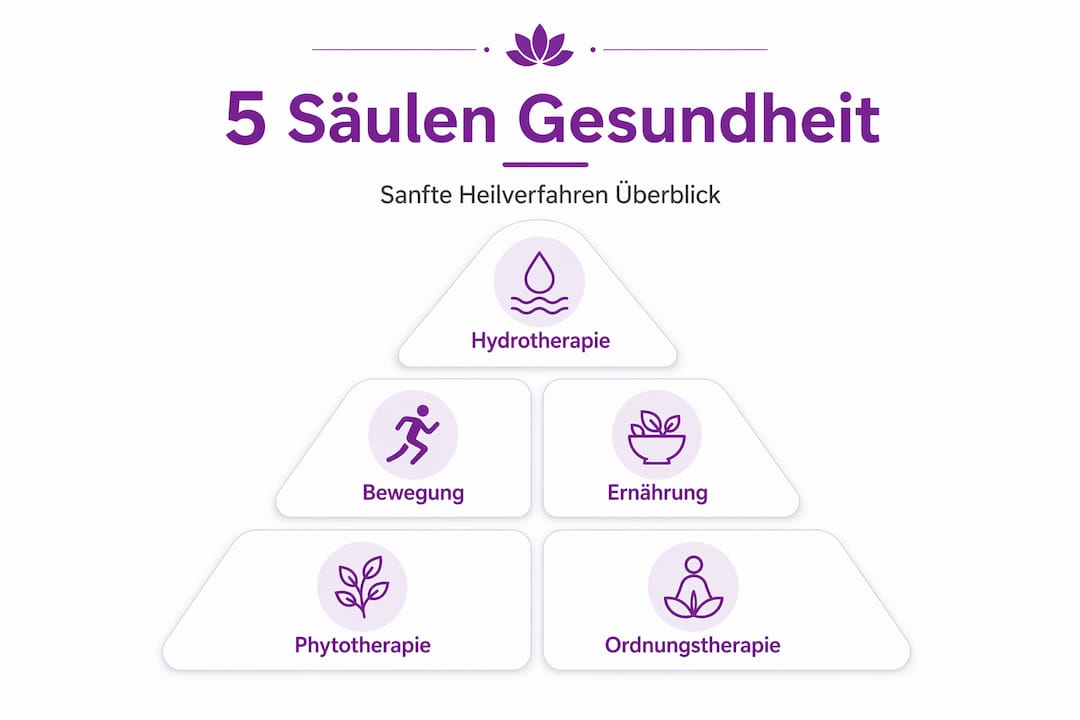 5 Säulen Gesundheit

Sanfte Heilverfahren Überblick

Hydrotherapie

Bewegung

Ernährung

Phytotherapie

Ordnungstherapie