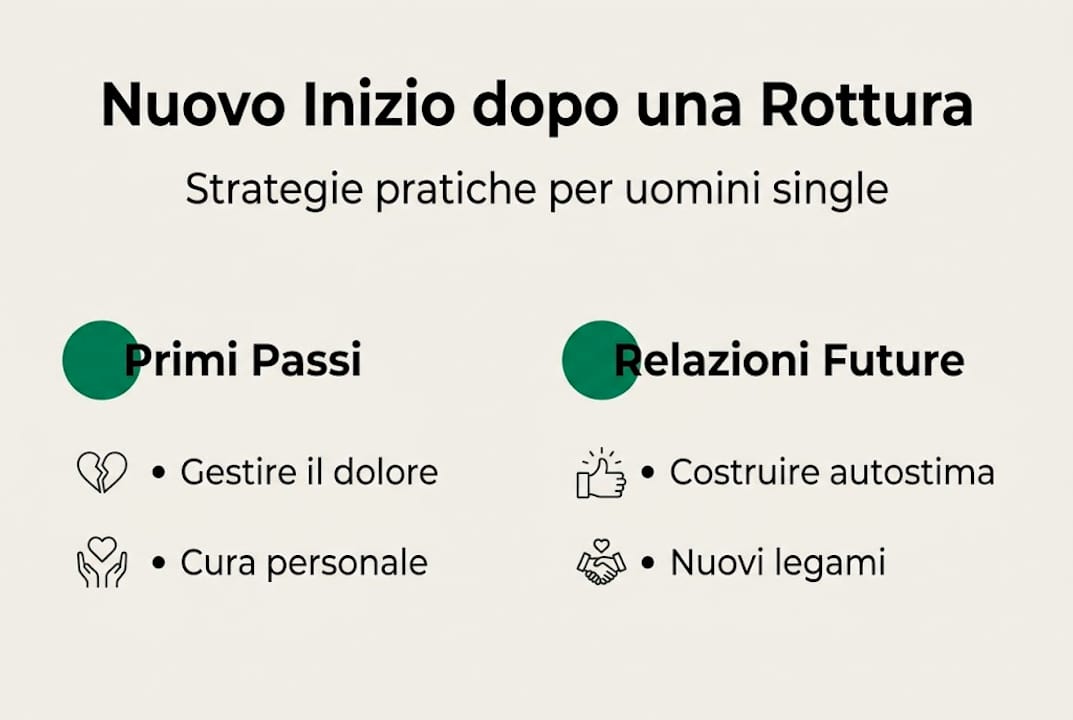 Nuovo Inizio dopo una Rottura

Strategie pratiche per uomini single

Primi Passi

• Gestire il dolore

• Cura personale

Relazioni Future

• Costruire autostima

• Nuovi legami