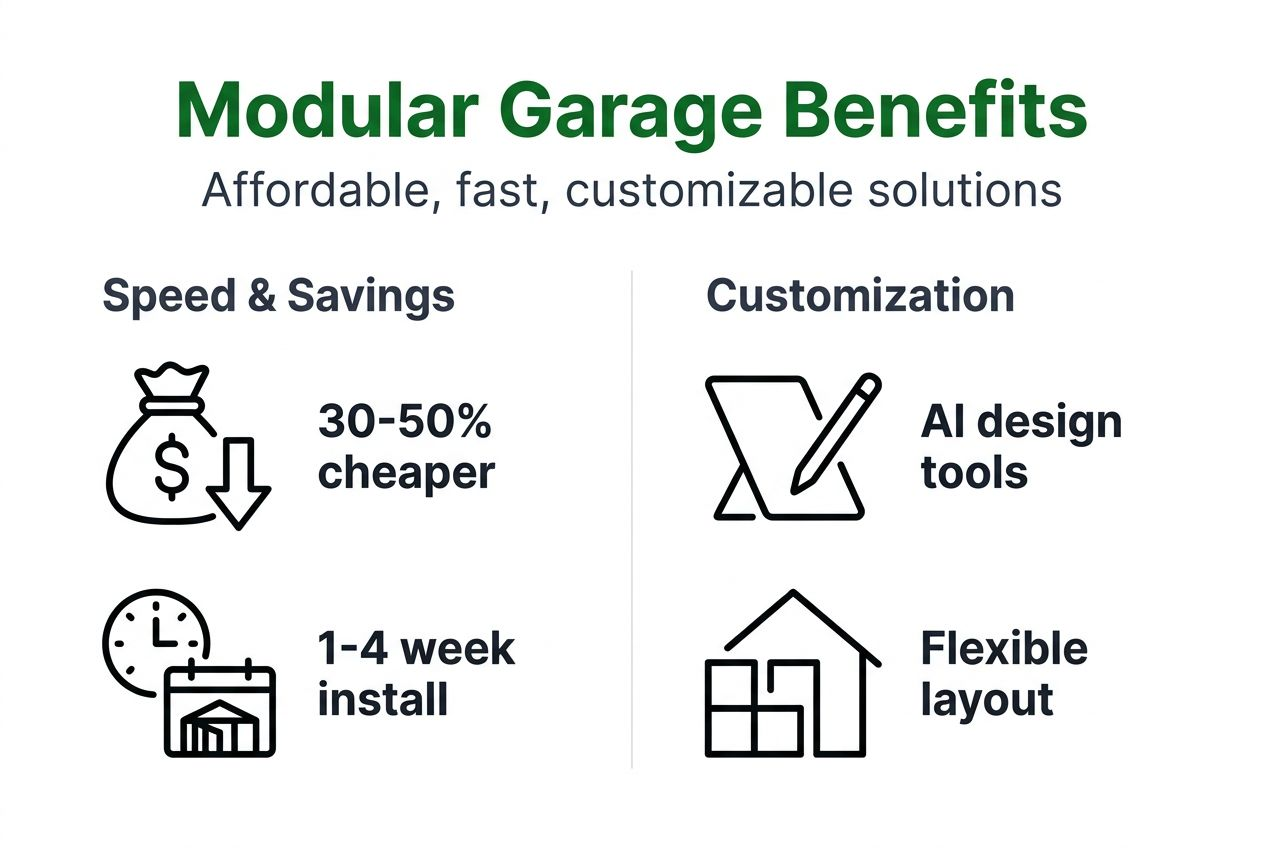 Modular Garage Benefits

Affordable, fast, customizable solutions

Speed & Savings

$

30-50% cheaper

1-4 week install

Customization

AI design tools

Flexible layout