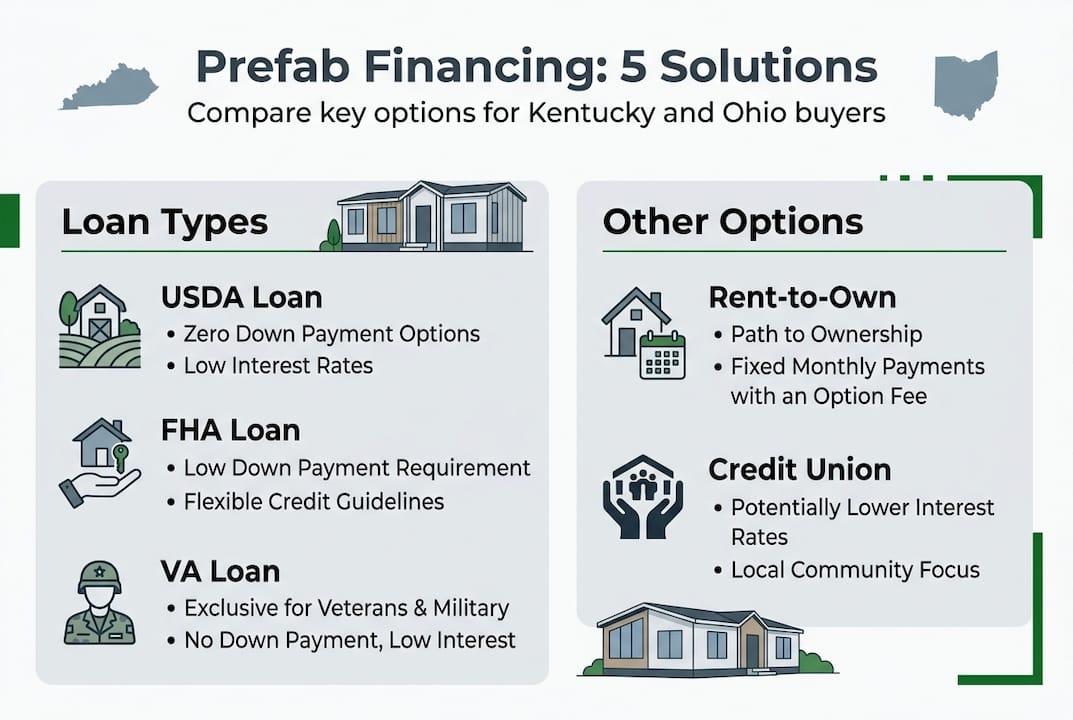 Prefab Financing: 5 Solutions
Compare key options for Kentucky and Ohio buyers

Loan Types

USDA Loan
• Zero Down Payment Options
• Low Interest Rates

FHA Loan
• Low Down Payment Requirement
• Flexible Credit Guidelines

VA Loan
• Exclusive for Veterans & Military
• No Down Payment, Low Interest

Other Options

Rent-to-Own
• Path to Ownership
• Fixed Monthly Payments with an Option Fee

Credit Union
• Potentially Lower Interest Rates
• Local Community Focus