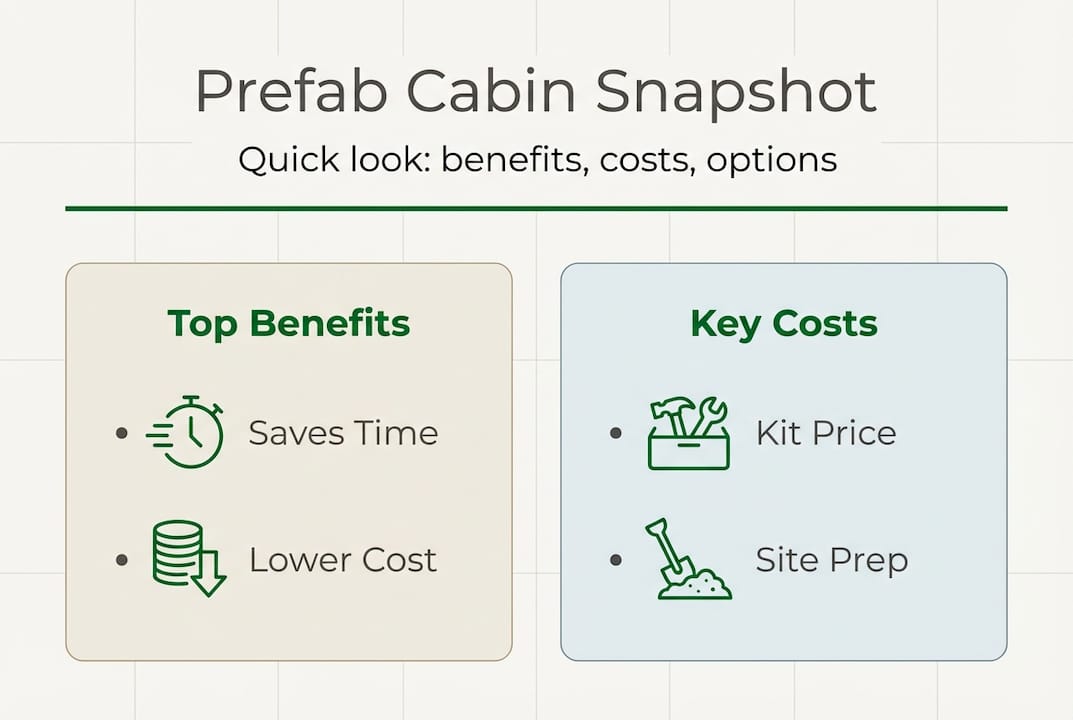 Prefab Cabin Snapshot

Quick look: benefits, costs, options

Top Benefits

• Saves Time

• Lower Cost

Key Costs

• Kit Price

• Site Prep