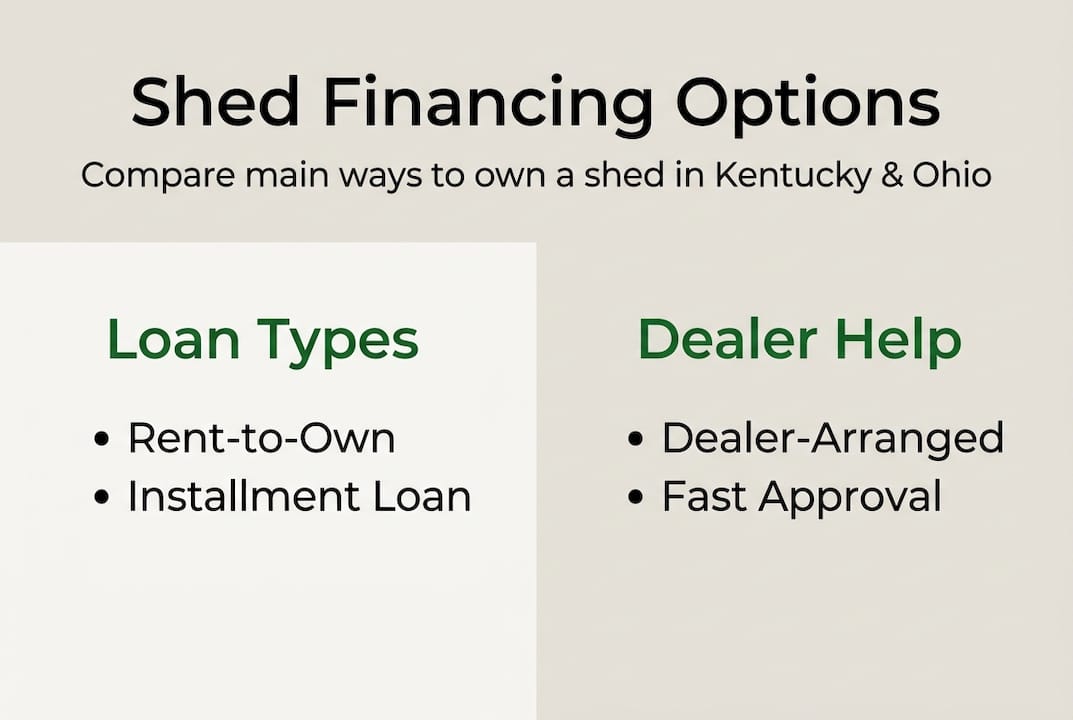 Shed Financing Options
Compare main ways to own a shed in Kentucky & Ohio

Loan Types
• Rent-to-Own
• Installment Loan

Dealer Help
• Dealer-Arranged
• Fast Approval