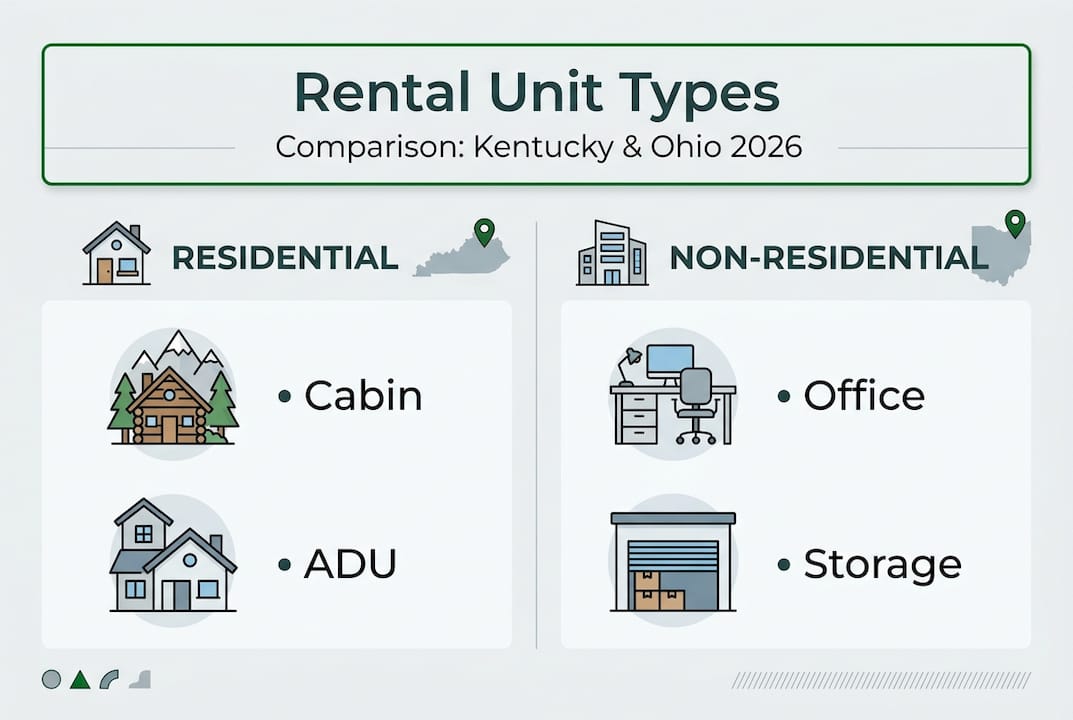 Rental Unit Types

Comparison: Kentucky & Ohio 2026

RESIDENTIAL

• Cabin

• ADU

NON-RESIDENTIAL

• Office

• Storage