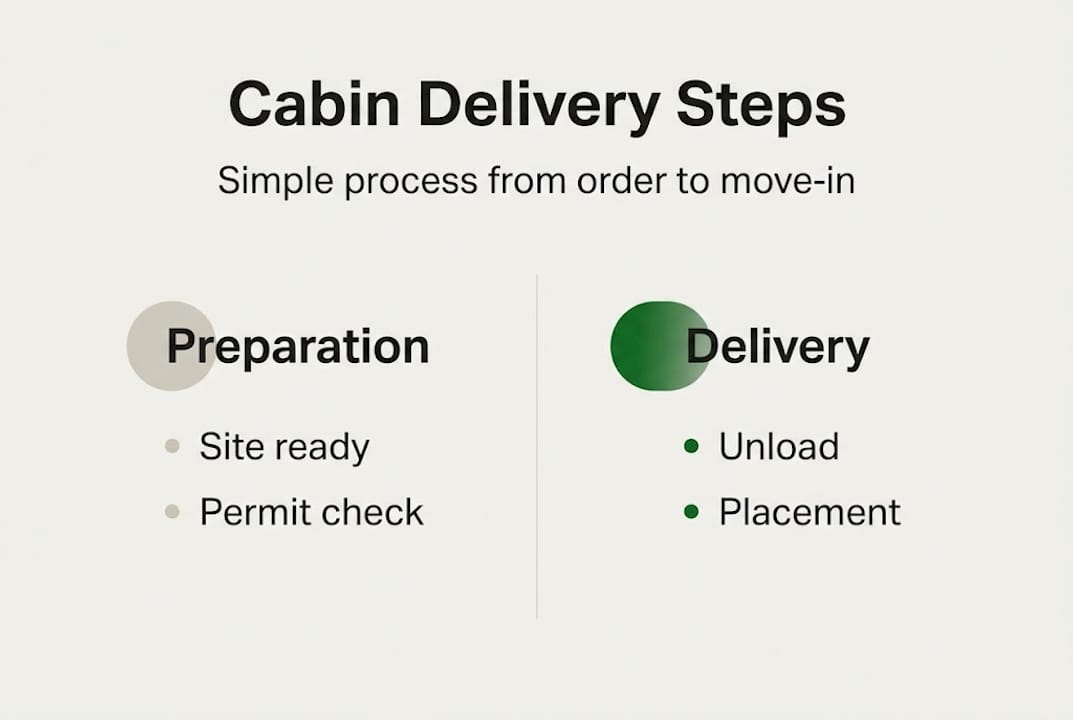 Cabin Delivery Steps

Simple process from order to move-in

Preparation

- Site ready
- Permit check

Delivery

- Unload
- Placement