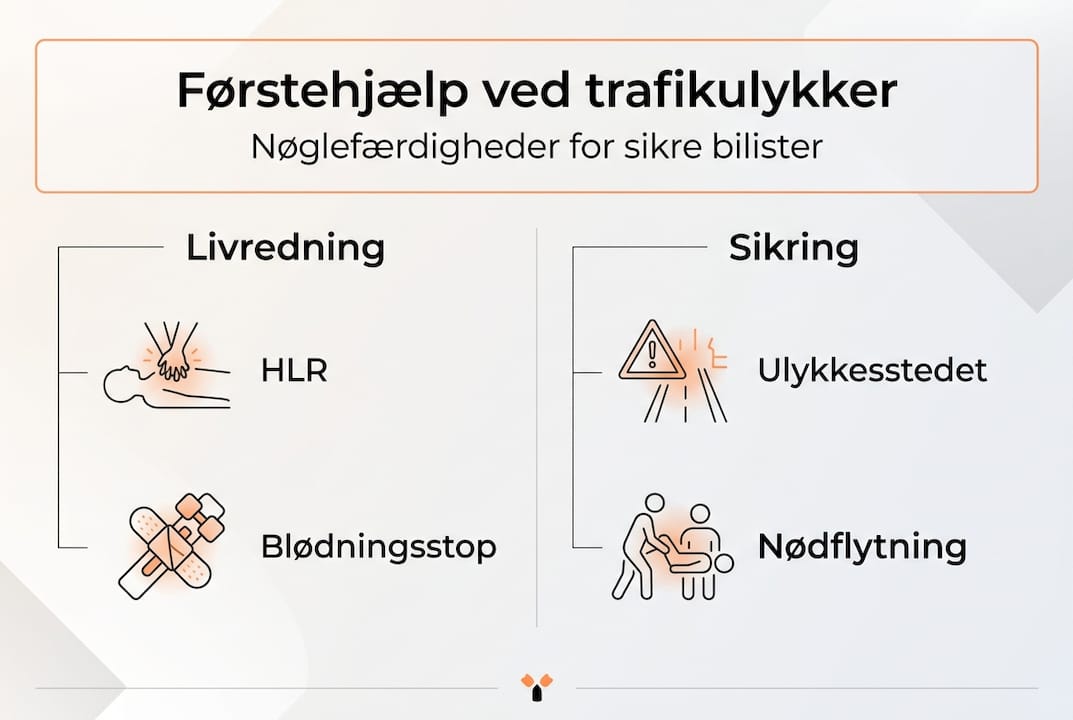 Førstehjælp ved trafikulykker
Nøglefærdigheder for sikre bilister

Livredning

HLR

Blødningsstop

Sikring

Ulykkesstedet

Nødflytning