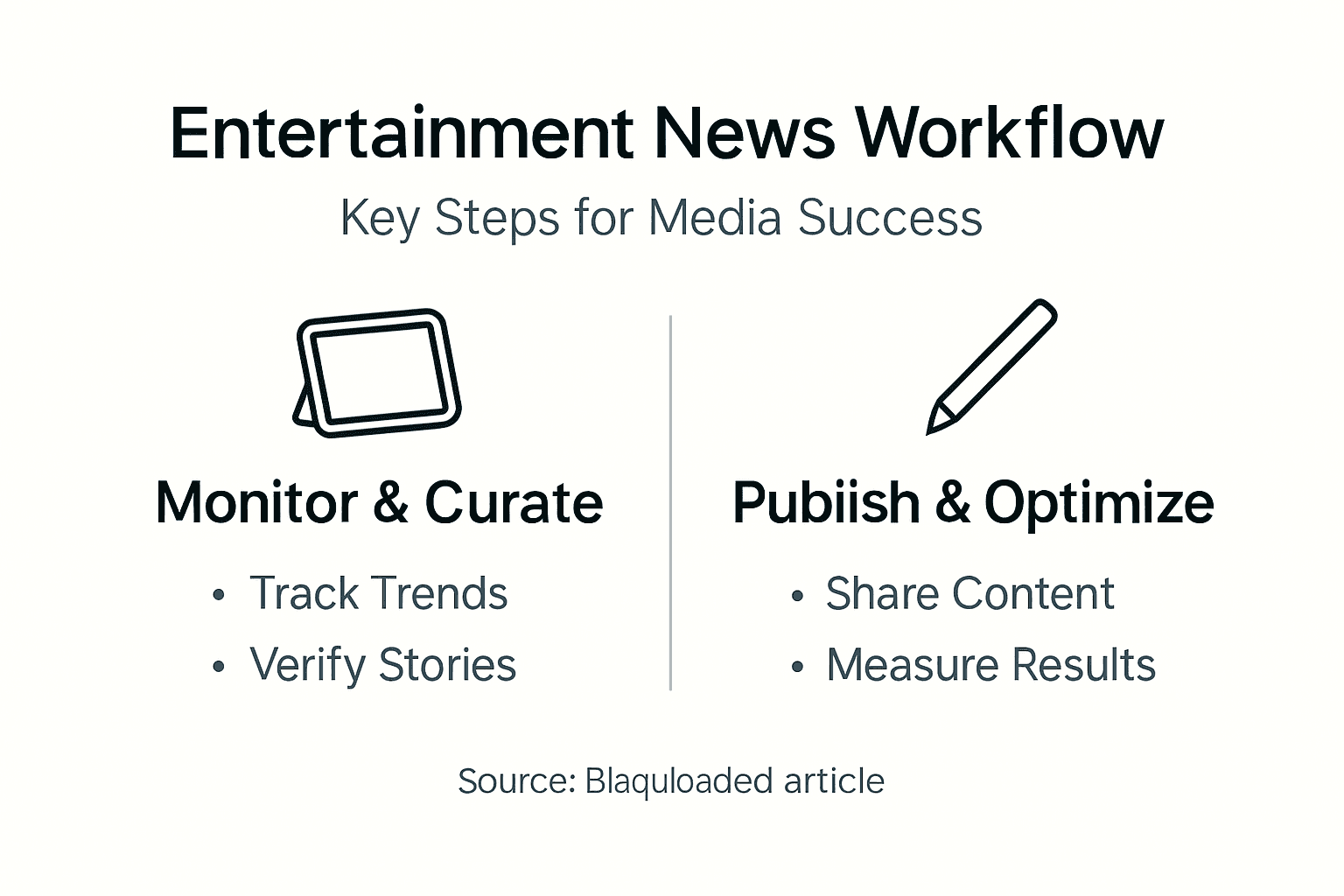 Entertainment News Workflow

Key Steps for Media Success

Monitor & Curate

• Track Trends
• Verify Stories

Pubiish & Optimize

• Share Content
• Measure Results

Source: Blaquloaded article