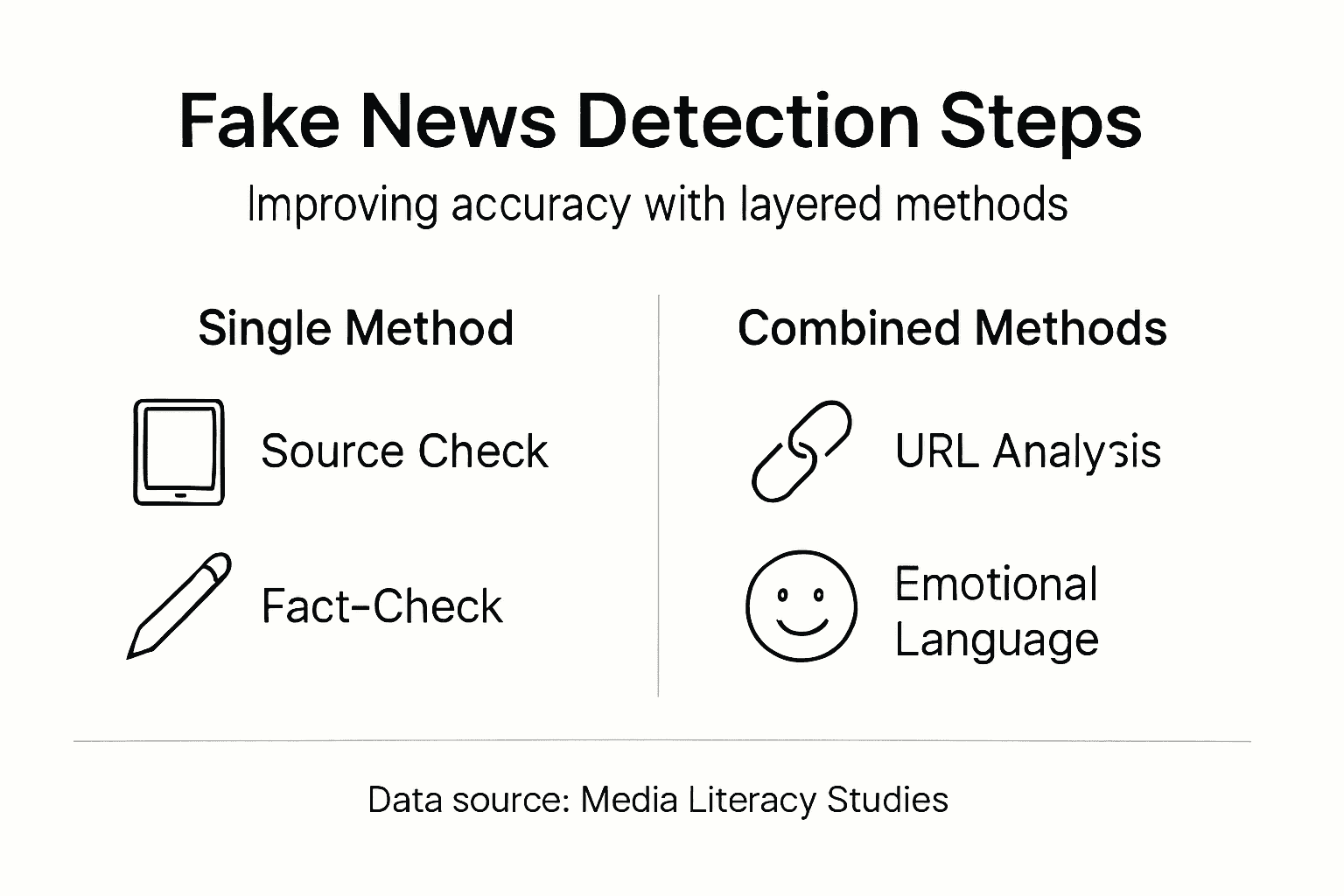 Fake News Detection Steps

Improving accuracy with layered methods

Single Method

Source Check

Fact-Check

Combined Methods

URL Analysis

Emotional Language

Data source: Media Literacy Studies