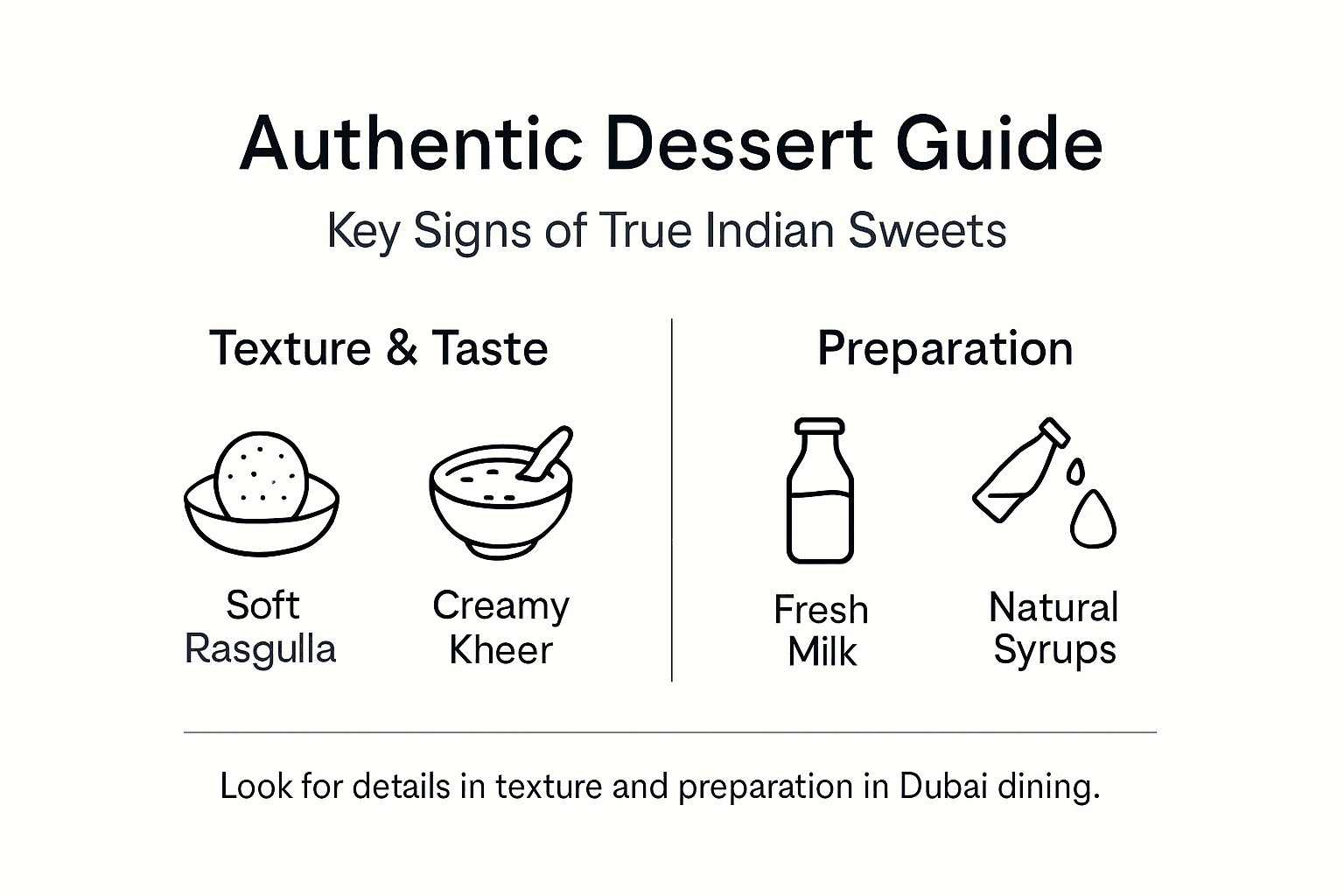 Authentic Dessert Guide

Key Signs of True Indian Sweets

Texture & Taste

Soft Rasgulla

Creamy Kheer

Preparation

Fresh Milk

Natural Syrups

Look for details in texture and preparation in Dubai dining.